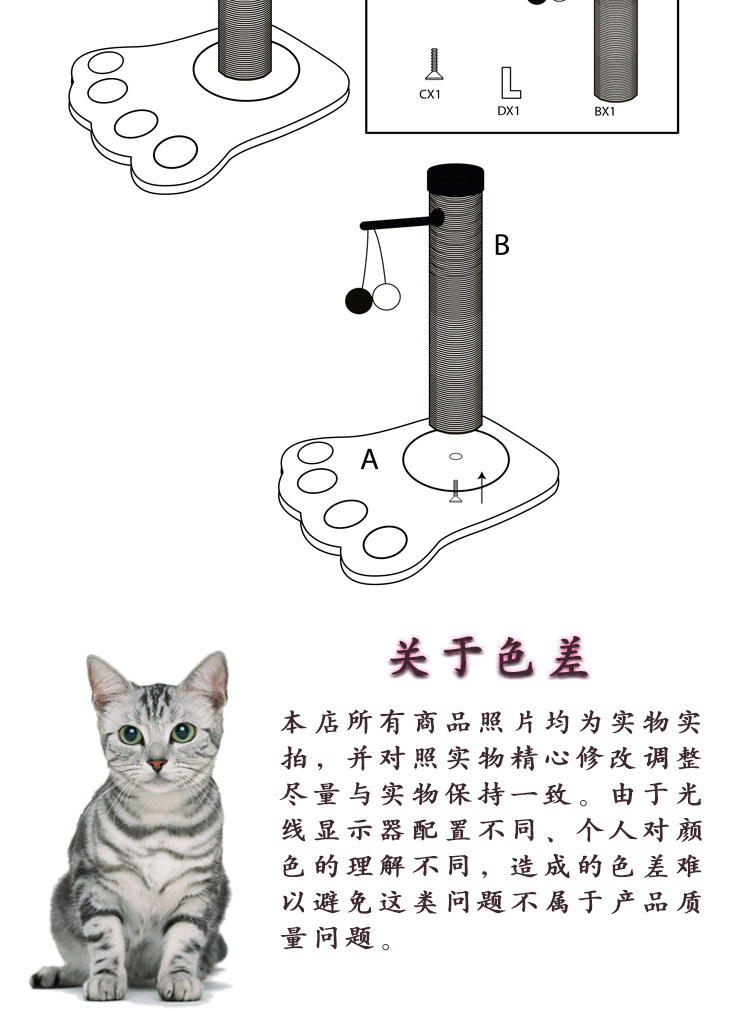 CX1 DX1 BX1

B

A

关于色差

本店所有商品照片均为实物实拍，并对照实物精心修改调整尽量与实物保持一致。由于光线显示器配置不同、个人对颜色的理解不同，造成的色差难以避免这类问题不属于产品质量问题。