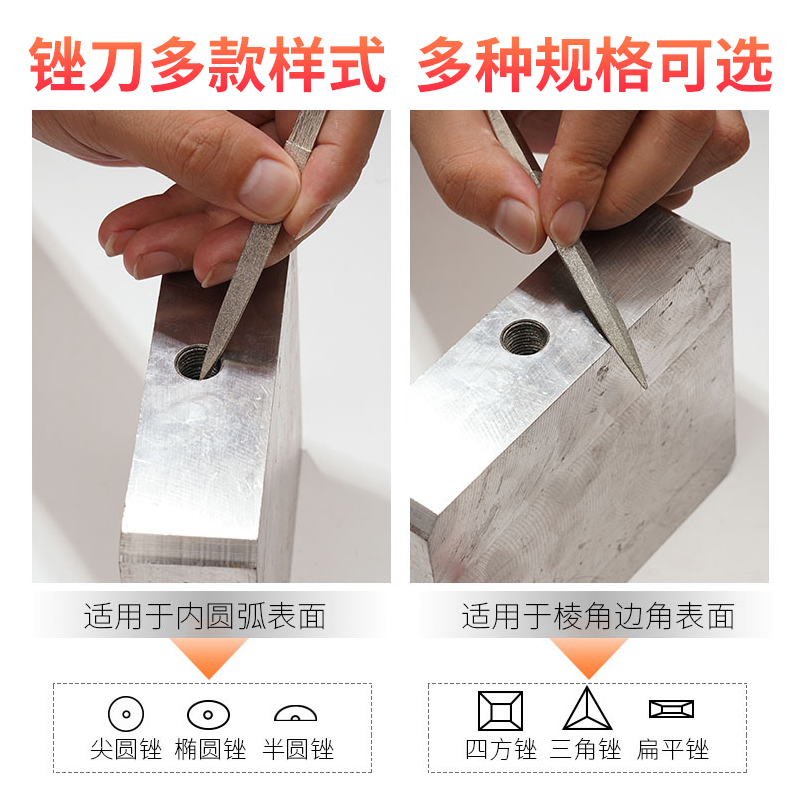 锉刀多款样式 多种规格可选

适用于内圆弧表面

尖圆锉 椭圆锉 半圆锉

适用于棱角边角表面

四方锉 三角锉 扁平锉