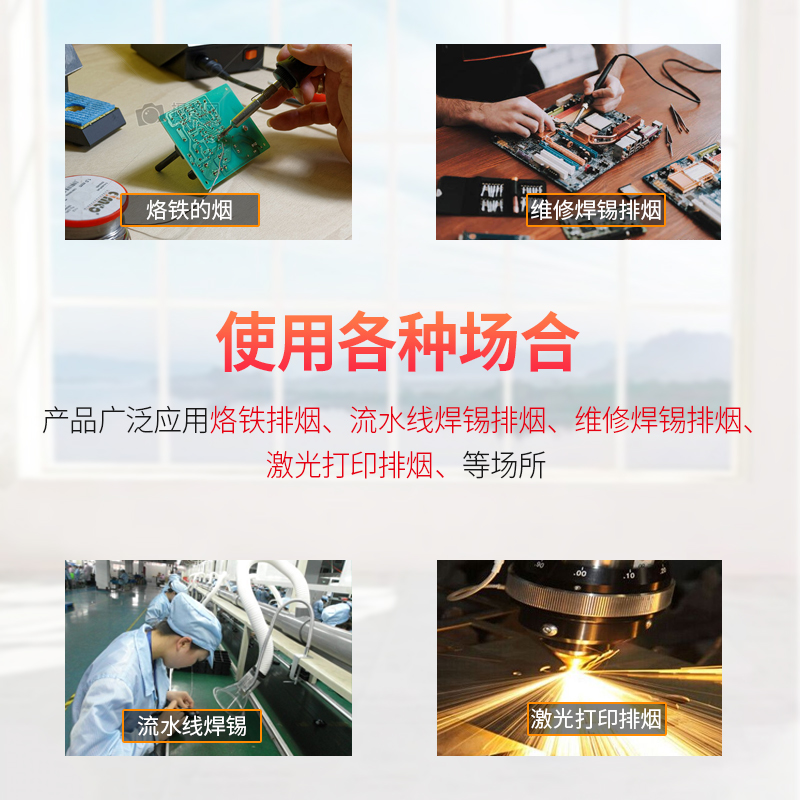 烙铁的烟

维修焊锡排烟

使用各种场合

产品广泛应用烙铁排烟、流水线焊锡排烟、维修焊锡排烟、激光打印排烟、等场所

流水线焊锡

激光打印排烟