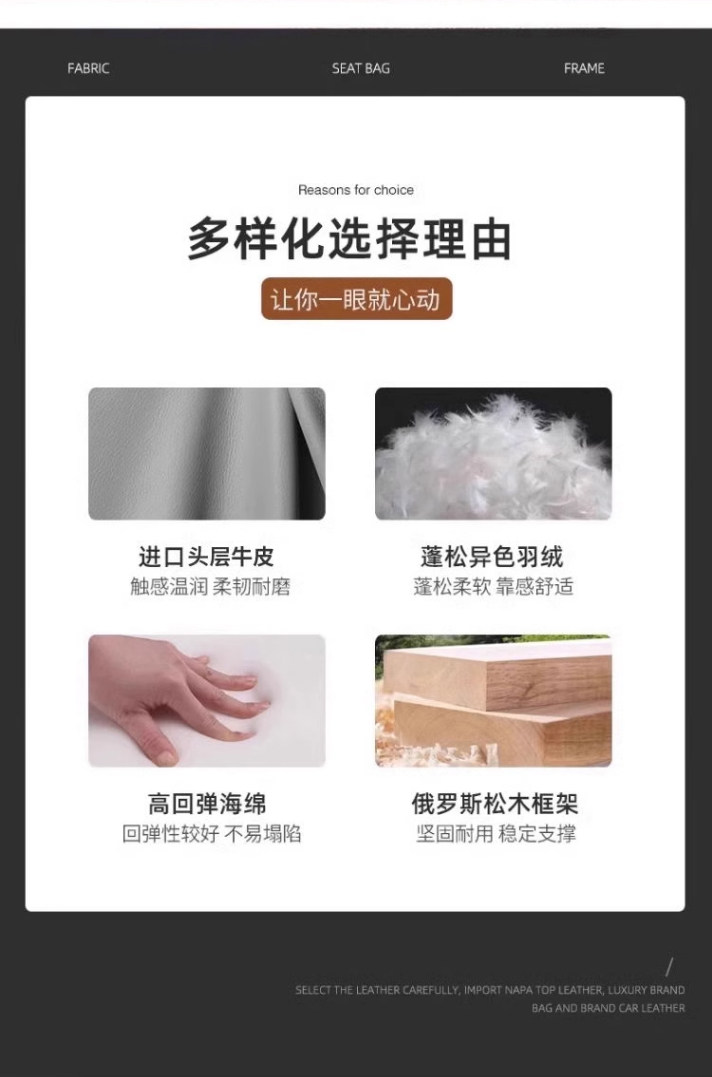 FABRIC SEAT BAG FRAME

Reasons for choice

多样化选择理由

让你一眼就心动

进口头层牛皮
触感温润 柔韧耐磨

蓬松异色羽绒
蓬松柔软 靠感舒适

高回弹海绵
回弹性较好 不易塌陷

俄罗斯松木框架
坚固耐用 稳定支撑

/

SELECT THE LEATHER CAREFULLY, IMPORT NAPA TOP LEATHER, LUXURY BRAND BAG AND BRAND CAR LEATHER