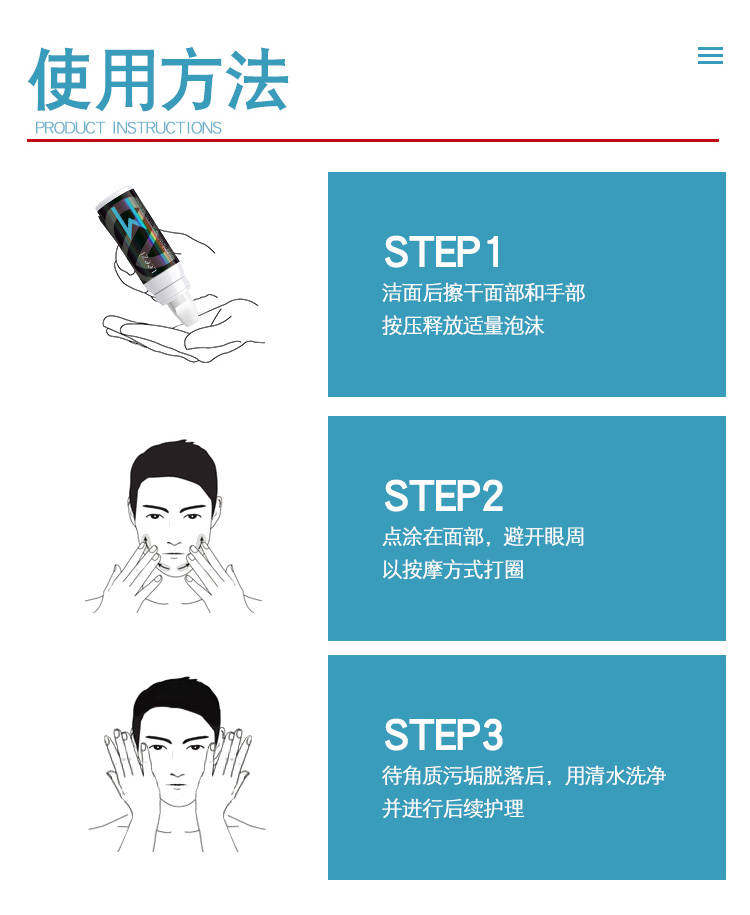 使用方法
PRODUCT INSTRUCTIONS

STEP1
洁面后擦干面部和手部
按压释放适量泡沫

STEP2
点涂在面部，避开眼周
以按摩方式打圈

STEP3
待角质污垢脱落后，用清水洗净
并进行后续护理