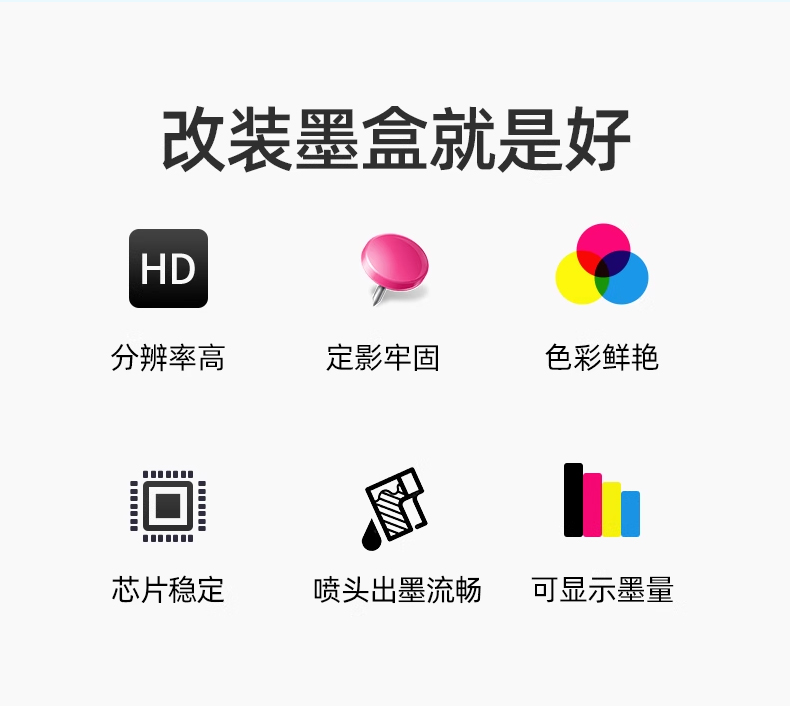 改装墨盒就是好

HD

分辨率高

定影牢固

色彩鲜艳

芯片稳定

喷头出墨流畅

可显示墨量