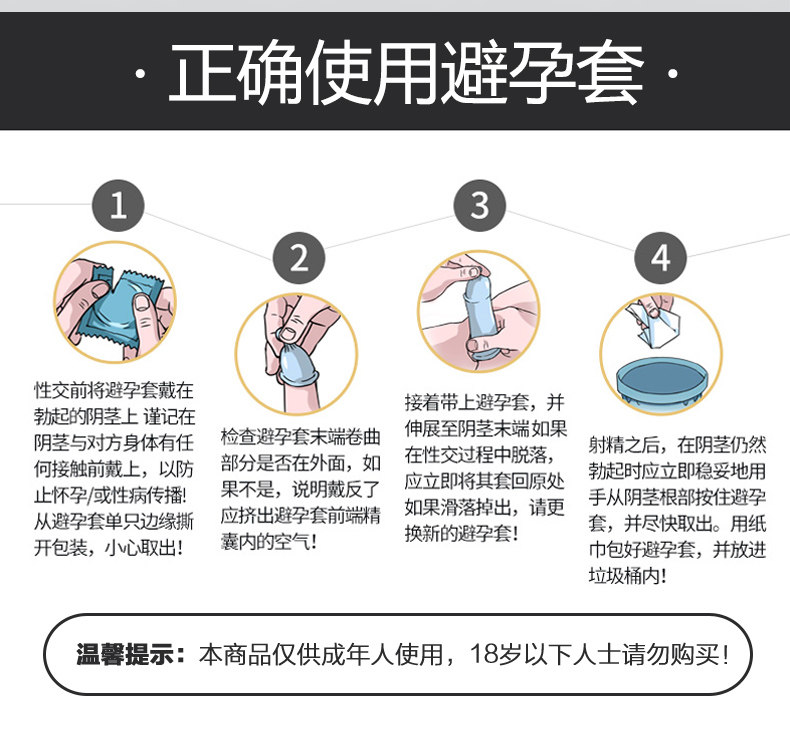 · 正确使用避孕套 ·

1

性交前将避孕套戴在勃起的阴茎上 谨记在阴茎与对方身体有任何接触前戴上，以防止怀孕/或性病传播！从避孕套单只边缘撕开包装，小心取出！

2

检查避孕套末端卷曲部分是否在外面，如果不是，说明戴反了应挤出避孕套前端精囊内的空气！

3

接着带上避孕套，并伸展至阴茎末端如果在性交过程中脱落，应立即将其套回原处如果滑落掉出，请更换新的避孕套！

4

射精之后，在阴茎仍然勃起时应立即稳妥地用手从阴茎根部按住避孕套，并尽快取出。用纸巾包好避孕套，并放进垃圾桶内！

温馨提示：本商品仅供成年人使用，18岁以下人士请勿购买！