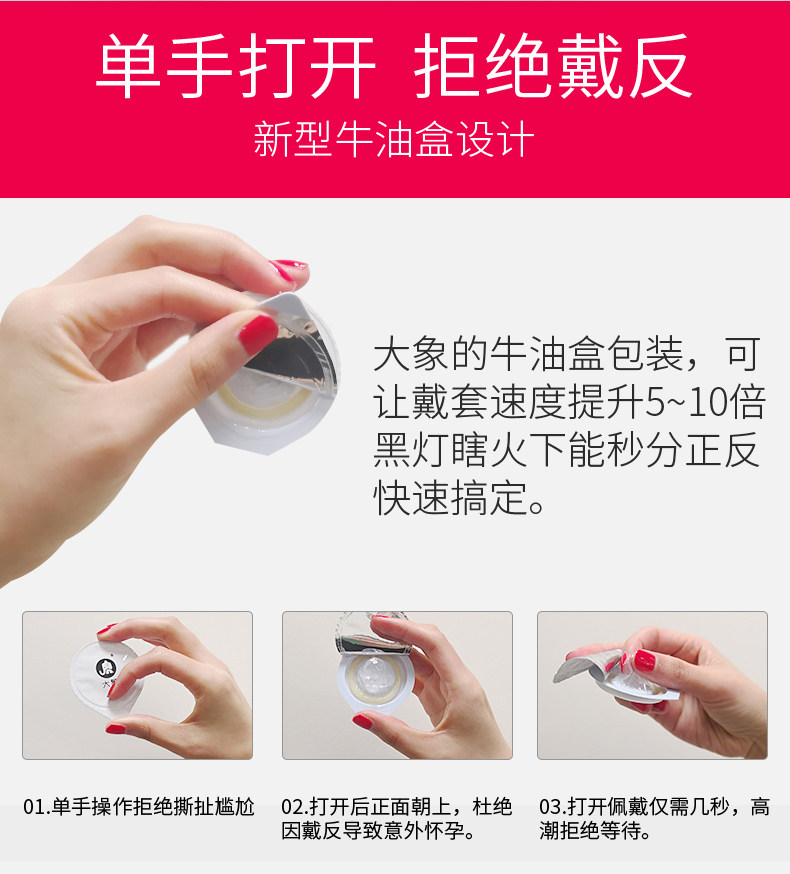 单手打开 拒绝戴反

新型牛油盒设计

大象的牛油盒包装，可让戴套速度提升5~10倍黑灯瞎火下能秒分正反快速搞定。

01.单手操作拒绝撕扯尴尬

02.打开后正面朝上，杜绝因戴反导致意外怀孕。

03.打开佩戴仅需几秒，高潮拒绝等待。