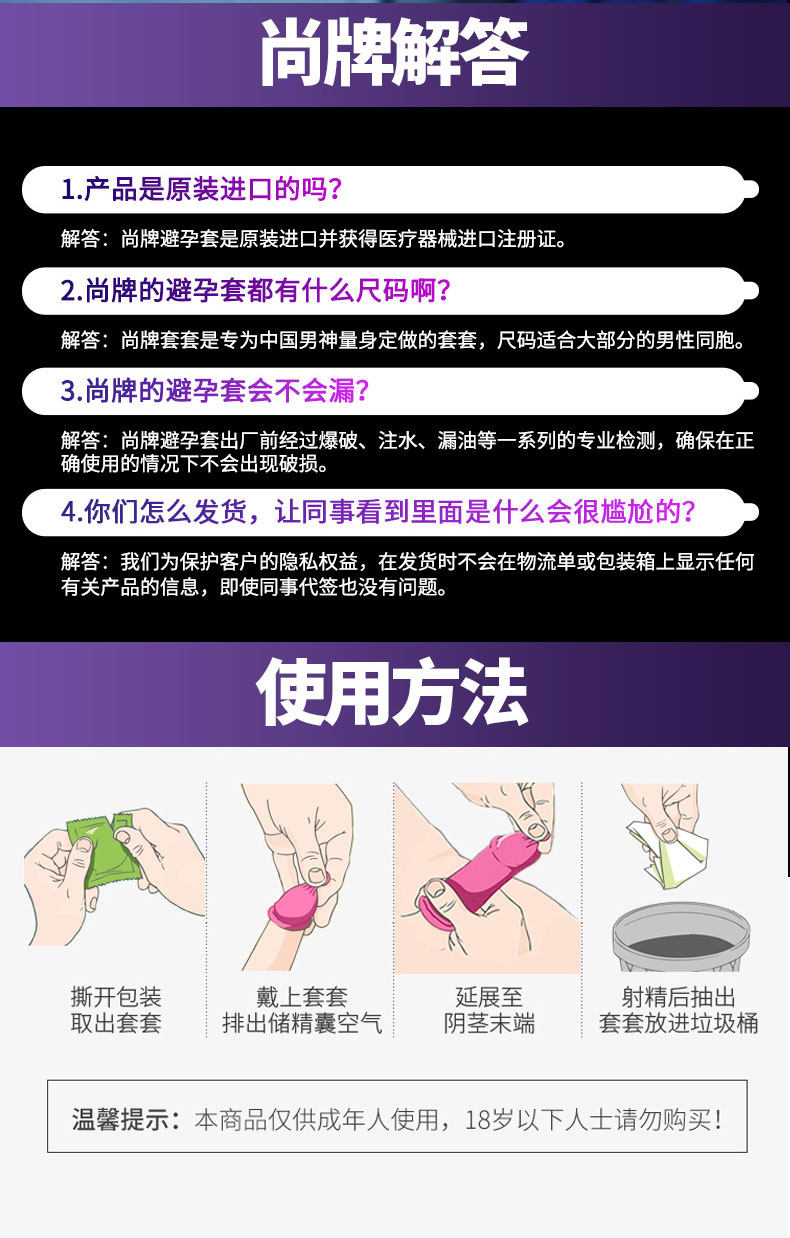 尚牌解答

1.产品是原装进口的吗？

解答：尚牌避孕套是原装进口并获得医疗器械进口注册证。

2.尚牌的避孕套都有什么尺码啊？

解答：尚牌套套是专为中国男神量身定做的套套，尺码适合大部分的男性同胞。

3.尚牌的避孕套会不会漏？

解答：尚牌避孕套出厂前经过爆破、注水、漏油等一系列的专业检测，确保在正确使用的情况下不会出现破损。

4.你们怎么发货，让同事看到里面是什么会很尴尬的？

解答：我们为保护客户的隐私权益，在发货时不会在物流单或包装箱上显示任何有关产品的信息，即使同事代签也没有问题。

使用方法

撕开包装
取出套套

戴上套套
排出储精囊空气

延展至
阴茎末端

射精后抽出
套套放进垃圾桶

温馨提示：本商品仅供成年人使用，18岁以下人士请勿购买！