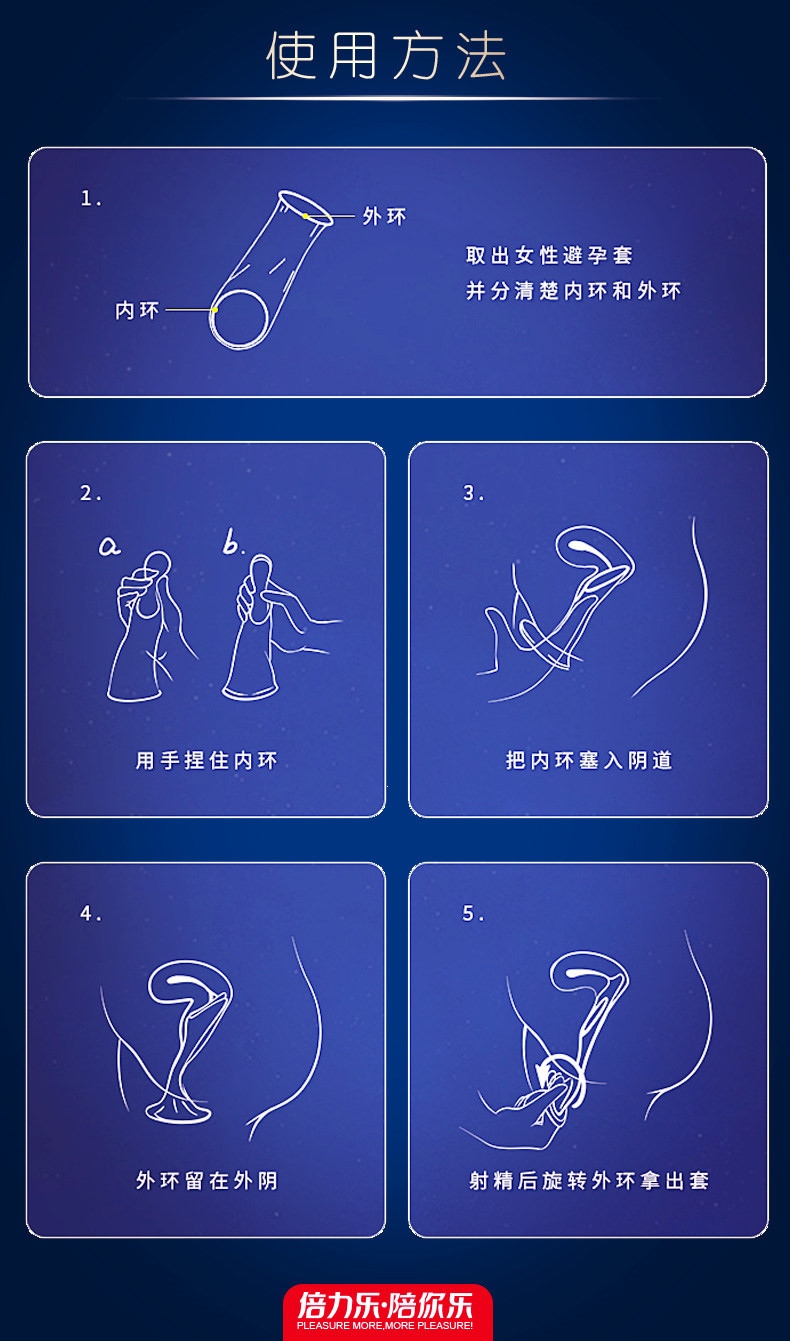 使用方法

1.

外环

内环

取出女性避孕套
并分清楚内环和外环

2.

a.

b.

用手捏住内环

3.

把内环塞入阴道

4.

外环留在外阴

5.

射精后旋转外环拿出套

倍力乐·陪你乐
PLEASURE MORE,MORE PLEASURE!