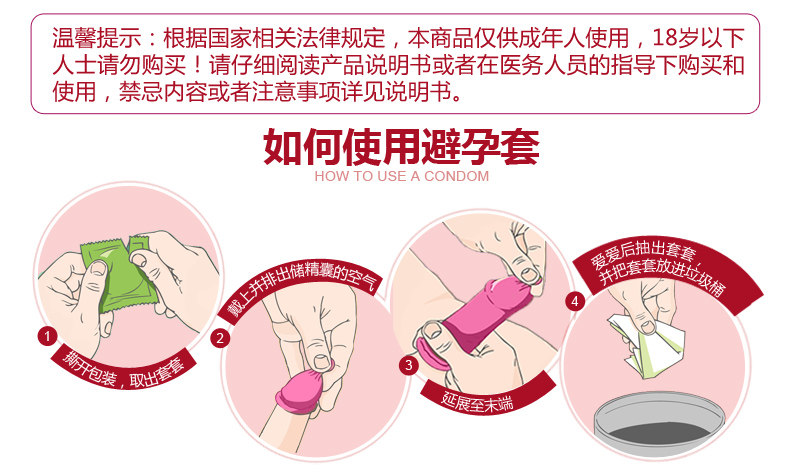 温馨提示：根据国家相关法律规定，本商品仅供成年人使用，18岁以下人士请勿购买！请仔细阅读产品说明书或者在医务人员的指导下购买和使用，禁忌内容或者注意事项详见说明书。

如何使用避孕套
HOW TO USE A CONDOM

1
撕开包装，取出套套

2
戴上并排出储精囊的空气

3
延展至末端

4
爱爱后抽出套套，并把套套放进垃圾桶