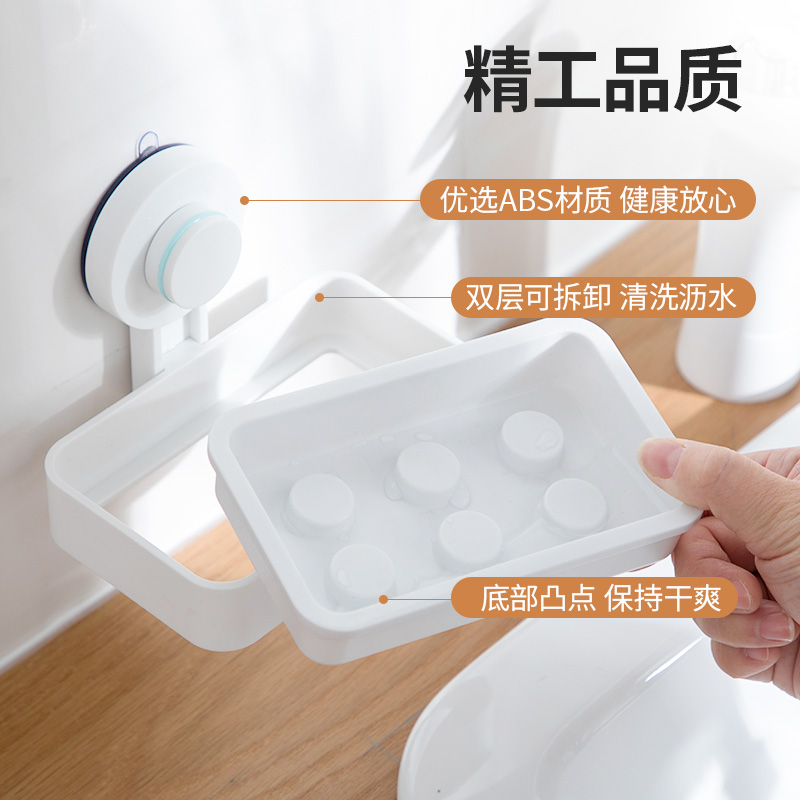 精工品质

优选ABS材质 健康放心

双层可拆卸 清洗沥水

底部凸点 保持干爽