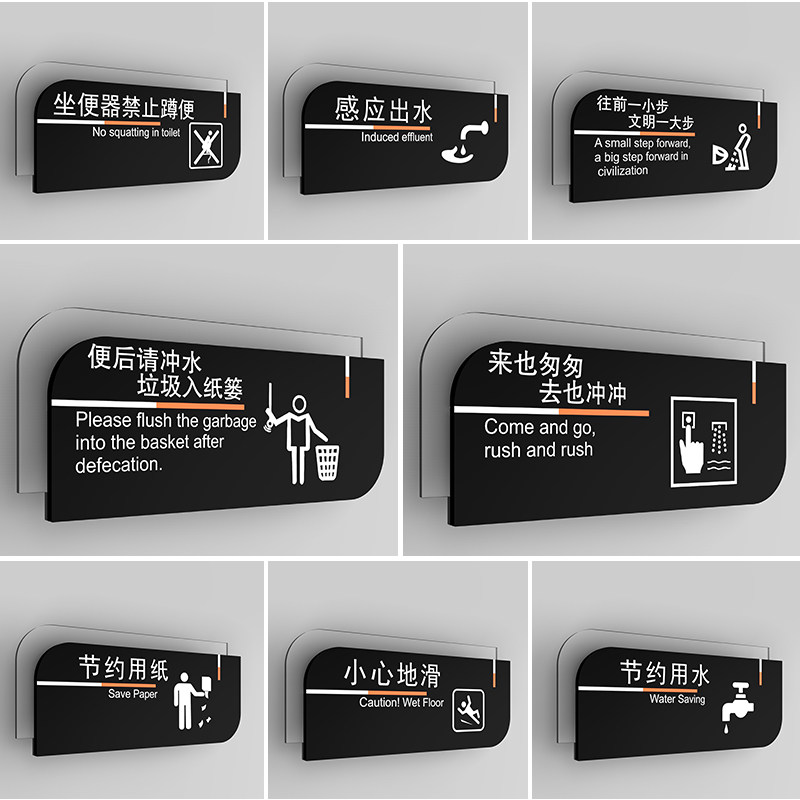 坐便器禁止蹲便
No squatting in toilet

感应出水
Induced effluent

往前一小步
文明一大步
A small step forward, a big step forward in civilization

便后请冲水
垃圾入纸篓
Please flush the garbage into the basket after defecation.

来也匆匆
去也冲冲
Come and go, rush and rush

节约用纸
Save Paper

小心地滑
Caution! Wet Floor

节约用水
Water Saving