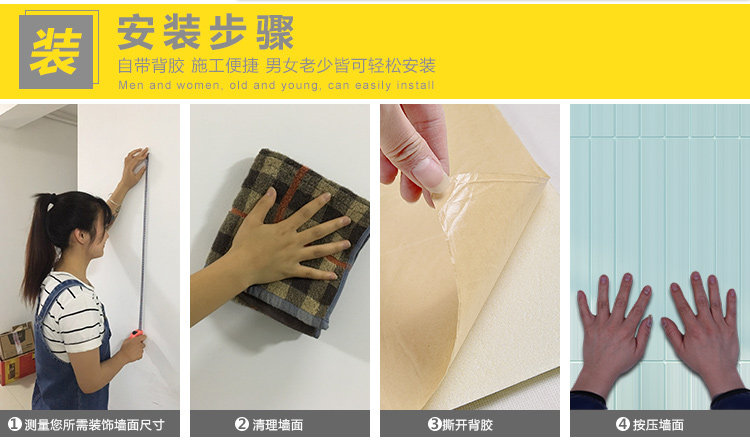 装 安装步骤

自带背胶 施工便捷 男女老少皆可轻松安装

Men and women, old and young, can easily install

❶ 测量您所需装饰墙面尺寸

❷ 清理墙面

❸ 撕开背胶

❹ 按压墙面