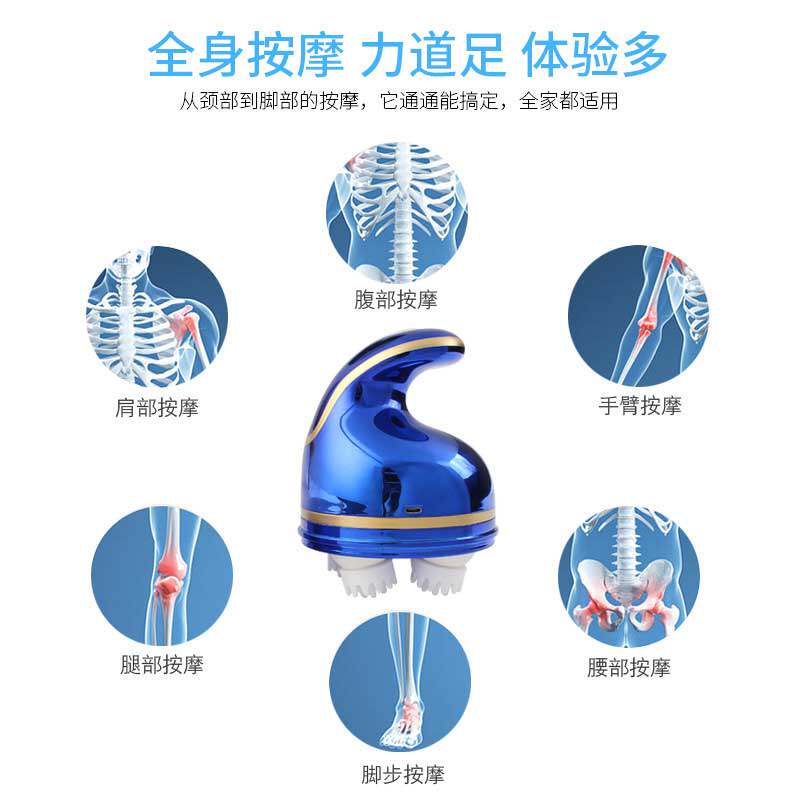 全身按摩 力道足 体验多
从颈部到脚部的按摩，它通通能搞定，全家都适用

腹部按摩

肩部按摩

手臂按摩

腿部按摩

腰部按摩

脚步按摩