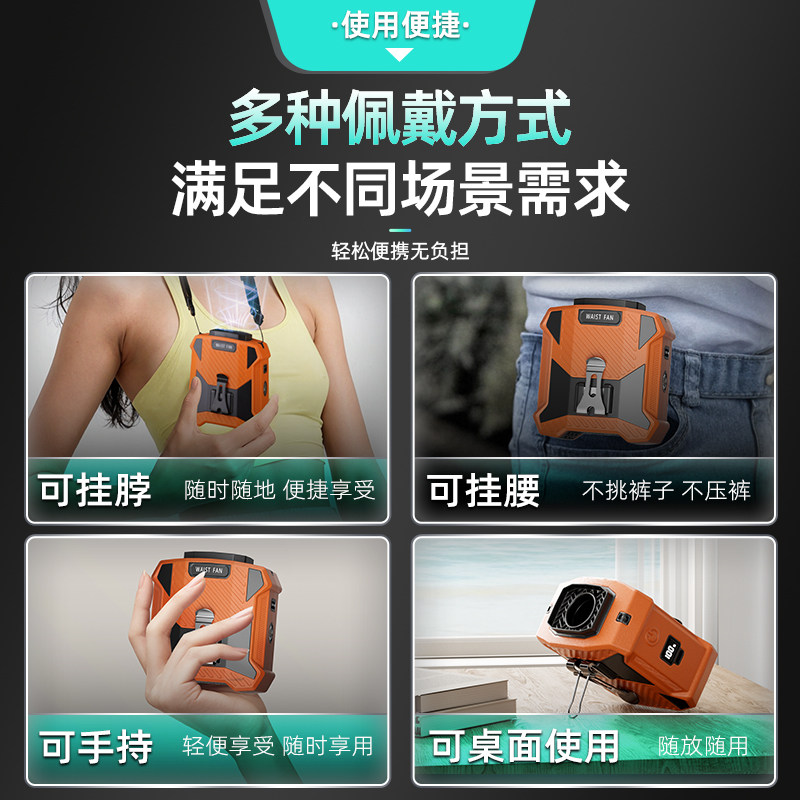 ·使用便捷·

多种佩戴方式
满足不同场景需求

轻松便携无负担

WAIST FAN

可挂脖 随时随地 便捷享受

WAIST FAN

可挂腰 不挑裤子 不压裤

WAIST FAN

可手持 轻便享受 随时享用

100

可桌面使用 随放随用