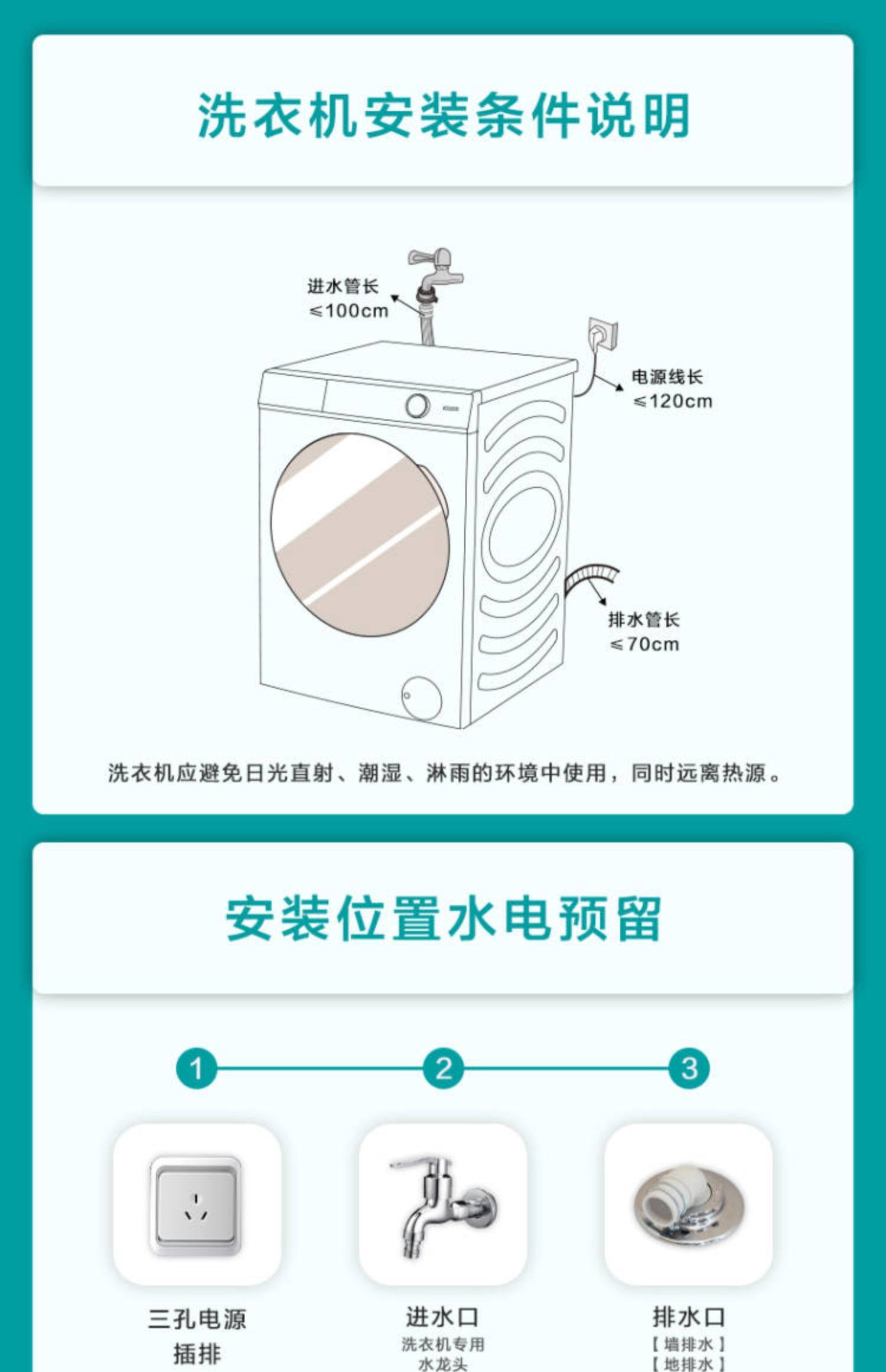 洗衣机安装条件说明

进水管长
≤100cm

电源线长
≤120cm

排水管长
≤70cm

洗衣机应避免日光直射、潮湿、淋雨的环境中使用，同时远离热源。

安装位置水电预留

1

2

3

三孔电源
插排

进水口
洗衣机专用
水龙头

排水口
【墙排水】
【地排水】