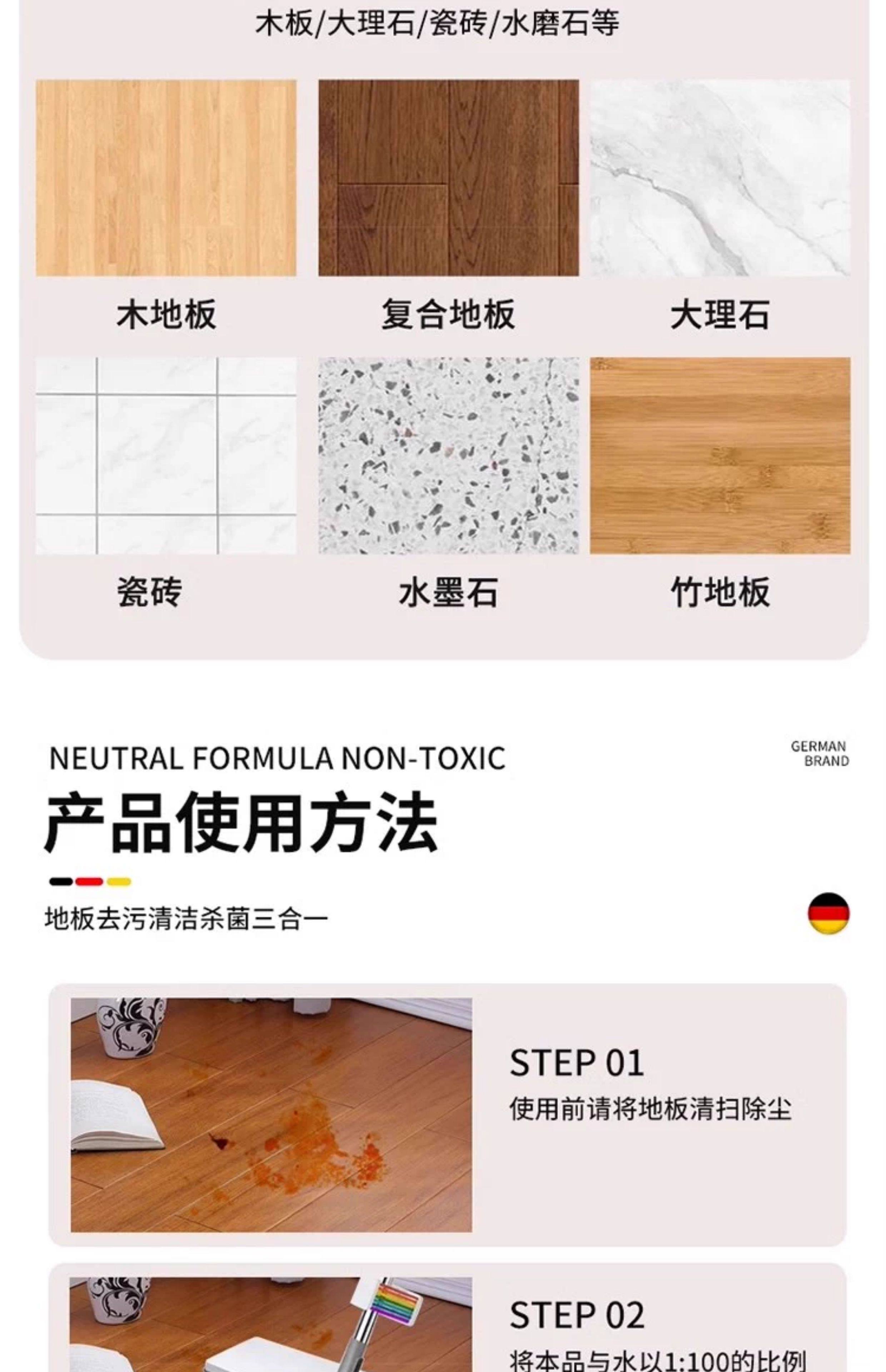 木板/大理石/瓷砖/水磨石等

木地板

复合地板

大理石

瓷砖

水墨石

竹地板

NEUTRAL FORMULA NON-TOXIC

GERMAN BRAND

产品使用方法

地板去污清洁杀菌三合一

STEP 01
使用前请将地板清扫除尘

STEP 02
将本品与水以1:100的比例