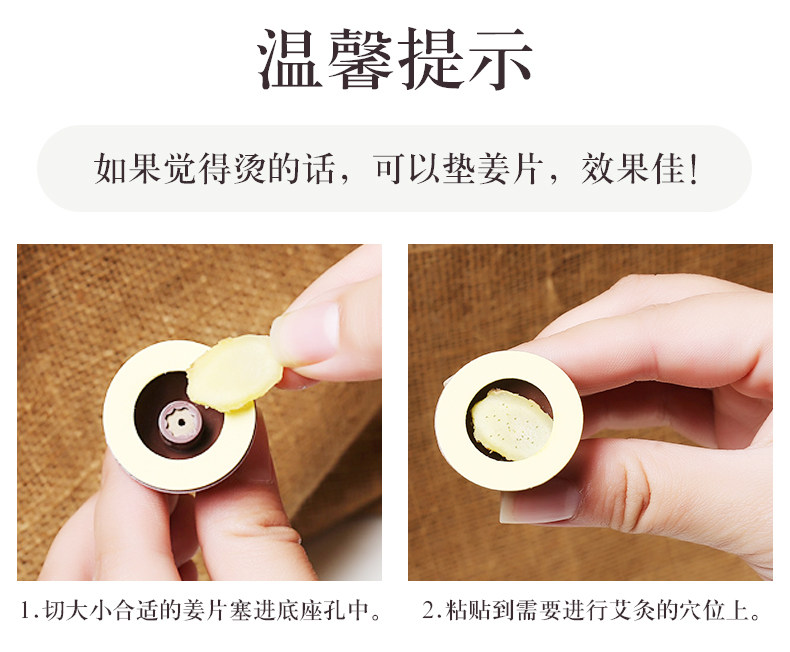 温馨提示

如果觉得烫的话，可以垫姜片，效果佳！

1.切大小合适的姜片塞进底座孔中。

2.粘贴到需要进行艾灸的穴位上。