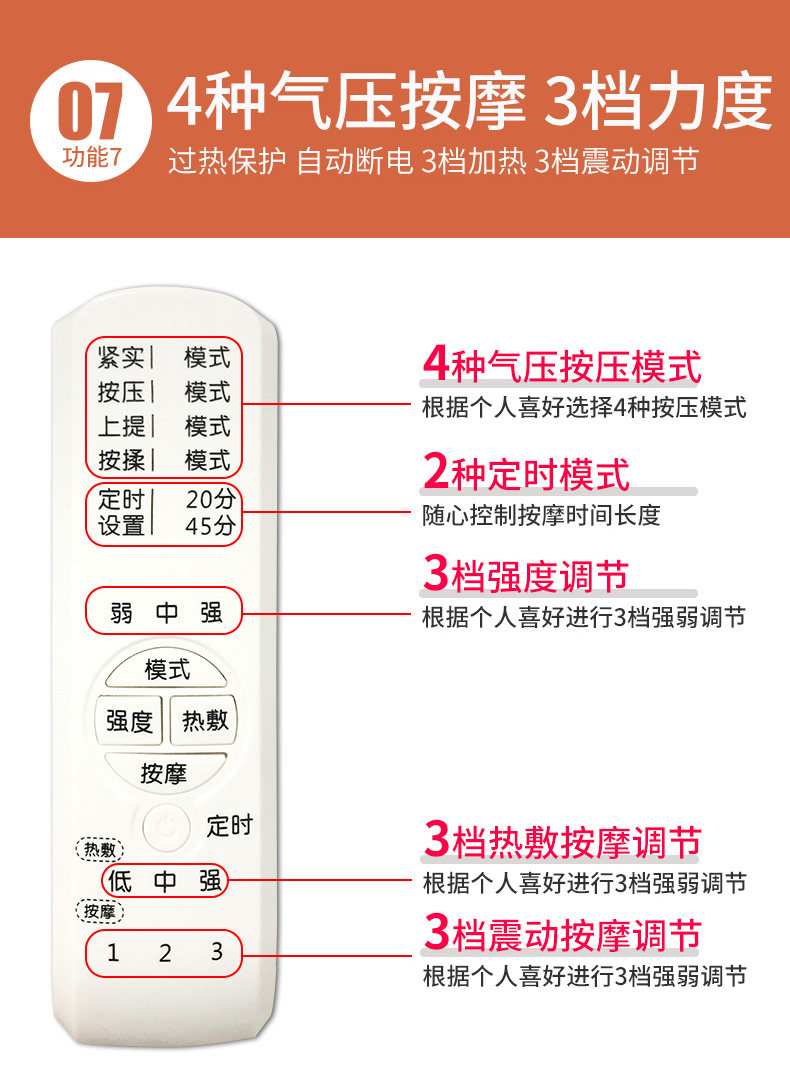 07
功能7
4种气压按摩 3档力度
过热保护 自动断电 3档加热 3档震动调节

紧实| 模式
按压| 模式
上提| 模式
按揉| 模式

定时| 20分
设置| 45分

弱 中 强

模式
强度 热敷
按摩

定时

热敷
低 中 强
按摩
1 2 3

4种气压按压模式
根据个人喜好选择4种按压模式

2种定时模式
随心控制按摩时间长度

3档强度调节
根据个人喜好进行3档强弱调节

3档热敷按摩调节
根据个人喜好进行3档强弱调节

3档震动按摩调节
根据个人喜好进行3档强弱调节