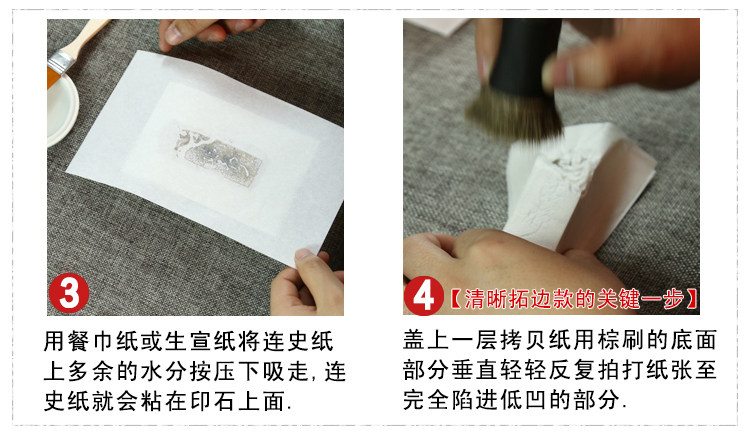 3

用餐巾纸或生宣纸将连史纸上多余的水分按压下吸走,连史纸就会粘在印石上面.

4 【清晰拓边款的关键一步】

盖上一层拷贝纸用棕刷的底面部分垂直轻轻反复拍打纸张至完全陷进低凹的部分.