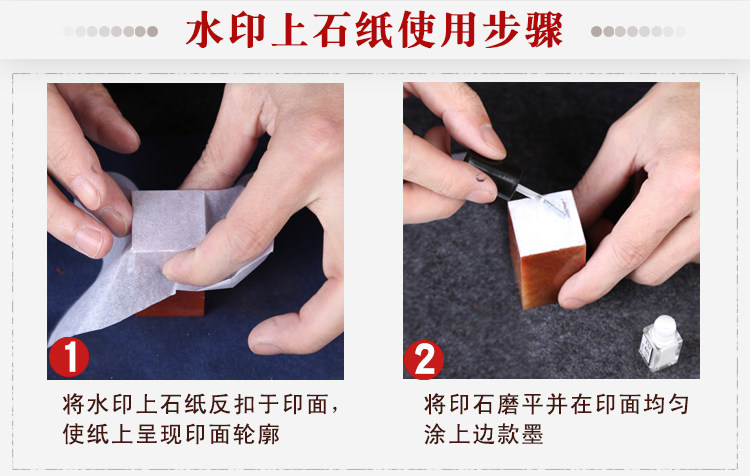 水印上石纸使用步骤

1

将水印上石纸反扣于印面，使纸上呈现印面轮廓

2

将印石磨平并在印面均匀涂上边款墨