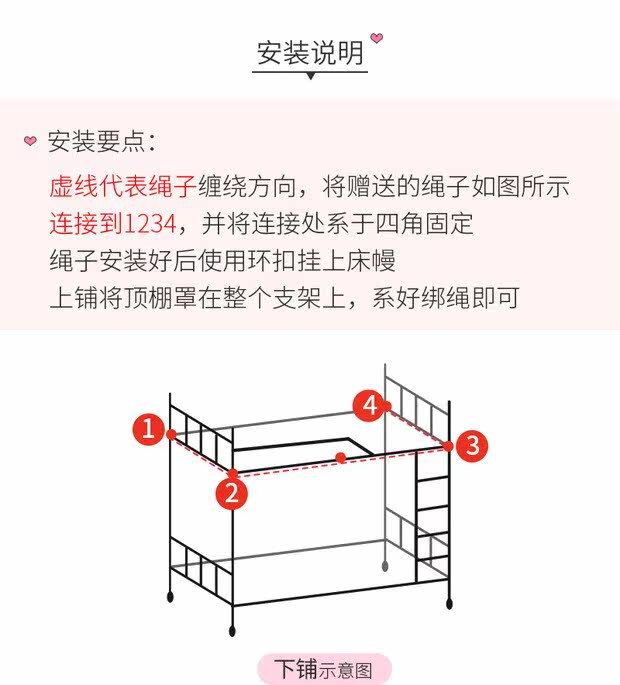 安装说明

安装要点：

虚线代表绳子缠绕方向，将赠送的绳子如图所示连接到1234，并将连接处系于四角固定
绳子安装好后使用环扣挂上床幔
上铺将顶棚罩在整个支架上，系好绑绳即可

1
2
3
4

下铺示意图