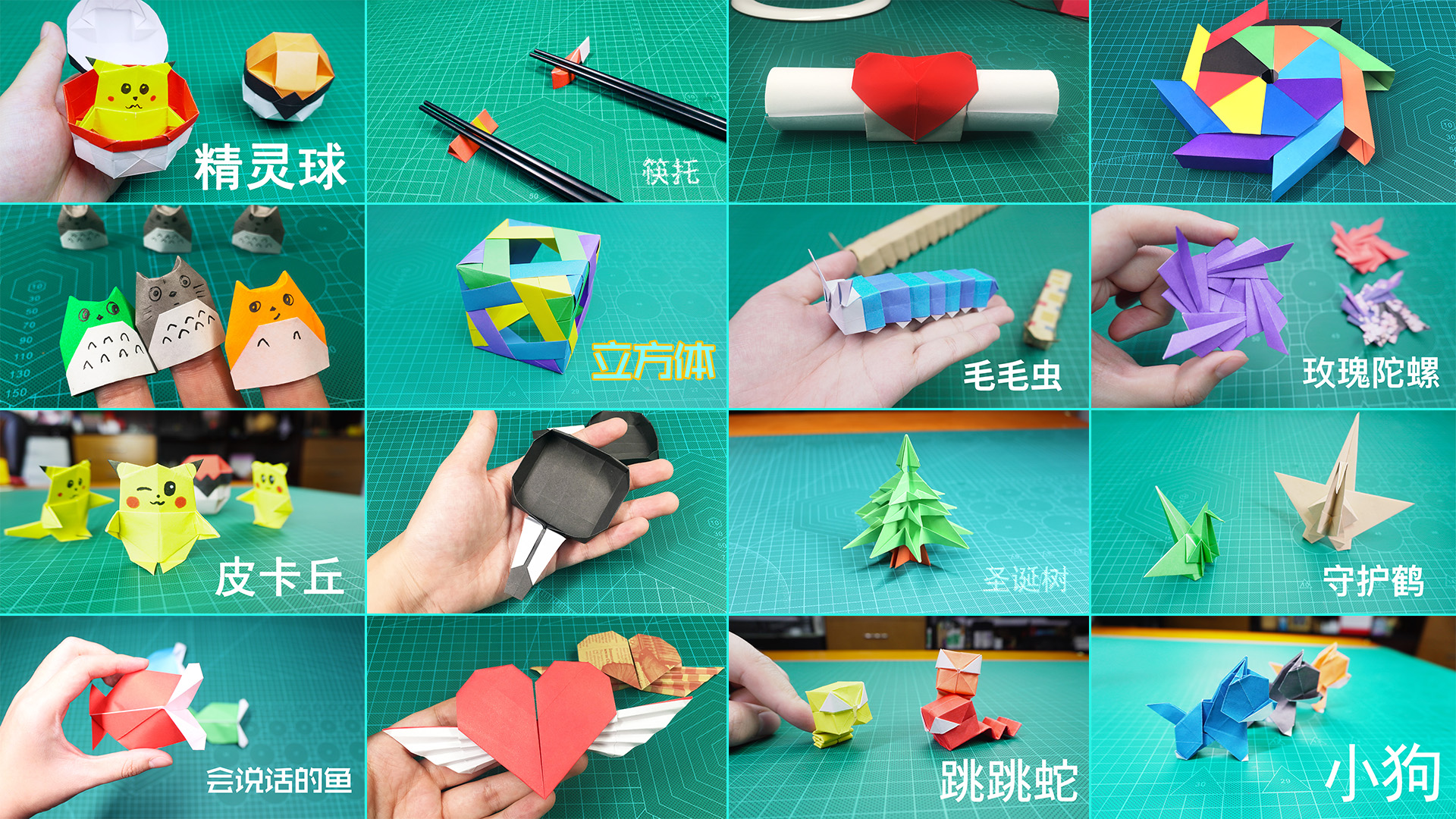 精灵球

筷托

立方体

毛毛虫

玫瑰陀螺

皮卡丘

圣诞树

守护鹤

会说话的鱼

跳跳蛇

小狗