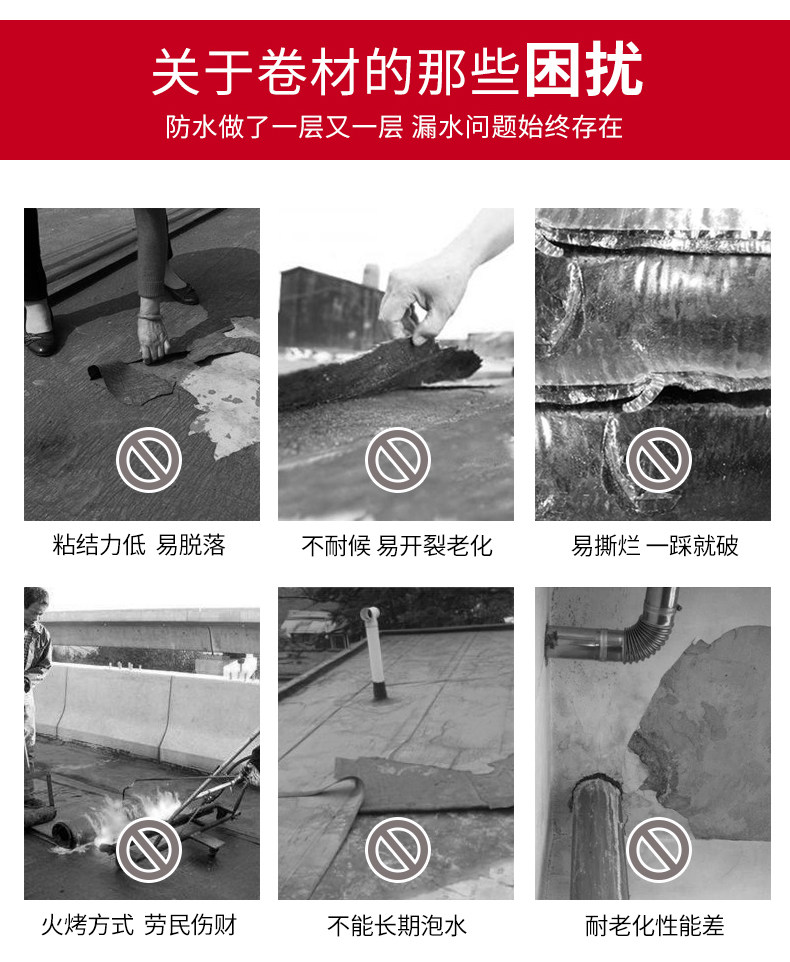 关于卷材的那些困扰

防水做了一层又一层 漏水问题始终存在

粘结力低 易脱落

不耐候 易开裂老化

易撕烂 一踩就破

火烤方式 劳民伤财

不能长期泡水

耐老化性能差