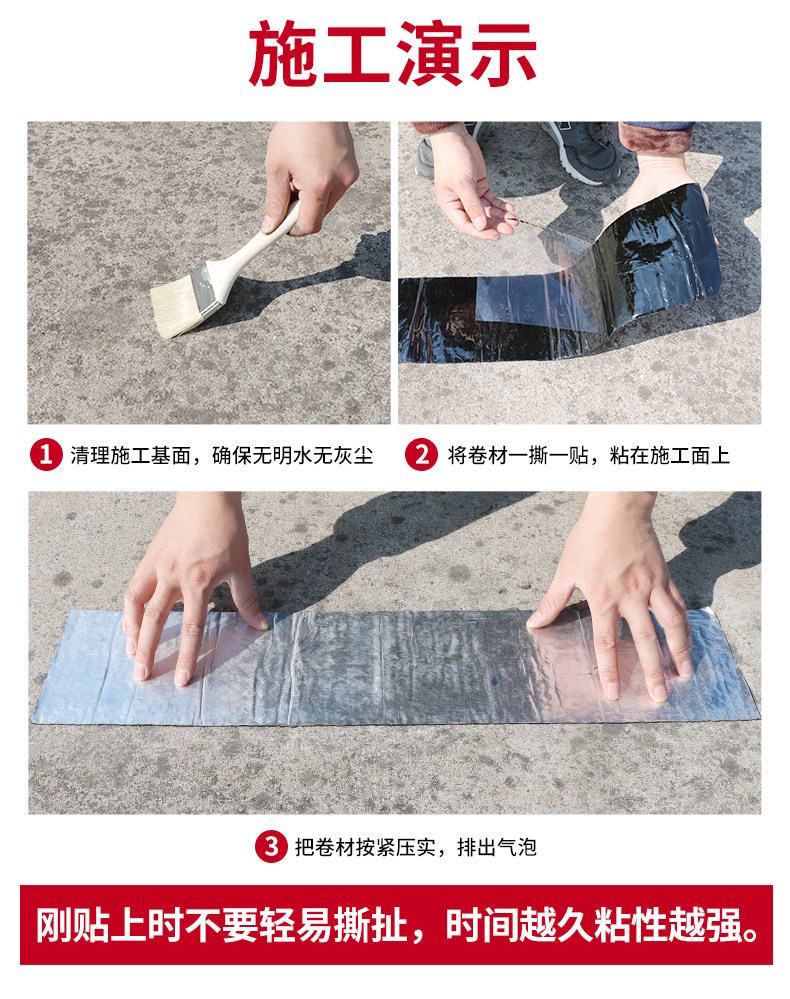 施工演示

1 清理施工基面，确保无明水无灰尘

2 将卷材一撕一贴，粘在施工面上

3 把卷材按紧压实，排出气泡

刚贴上时不要轻易撕扯，时间越久粘性越强。