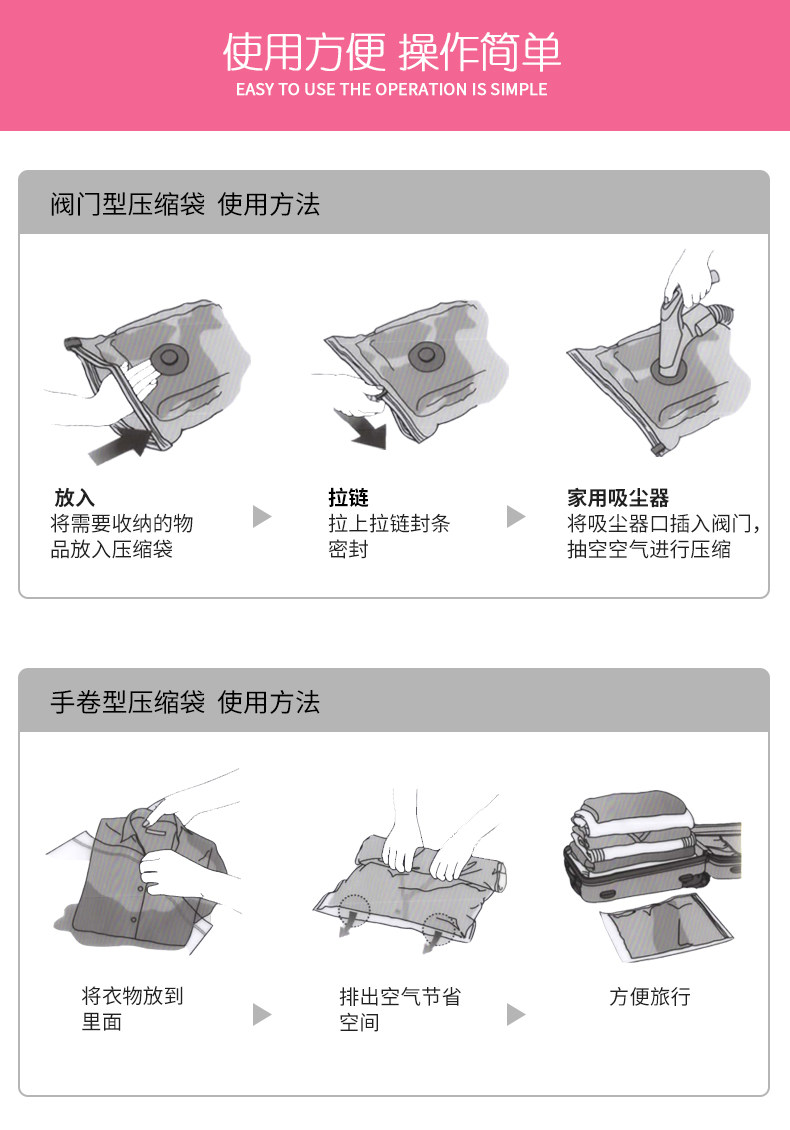 使用方便 操作简单
EASY TO USE THE OPERATION IS SIMPLE

阀门型压缩袋 使用方法

放入
将需要收纳的物品放入压缩袋

拉链
拉上拉链封条密封

家用吸尘器
将吸尘器口插入阀门，抽空空气进行压缩

手卷型压缩袋 使用方法

将衣物放到里面

排出空气节省空间

方便旅行