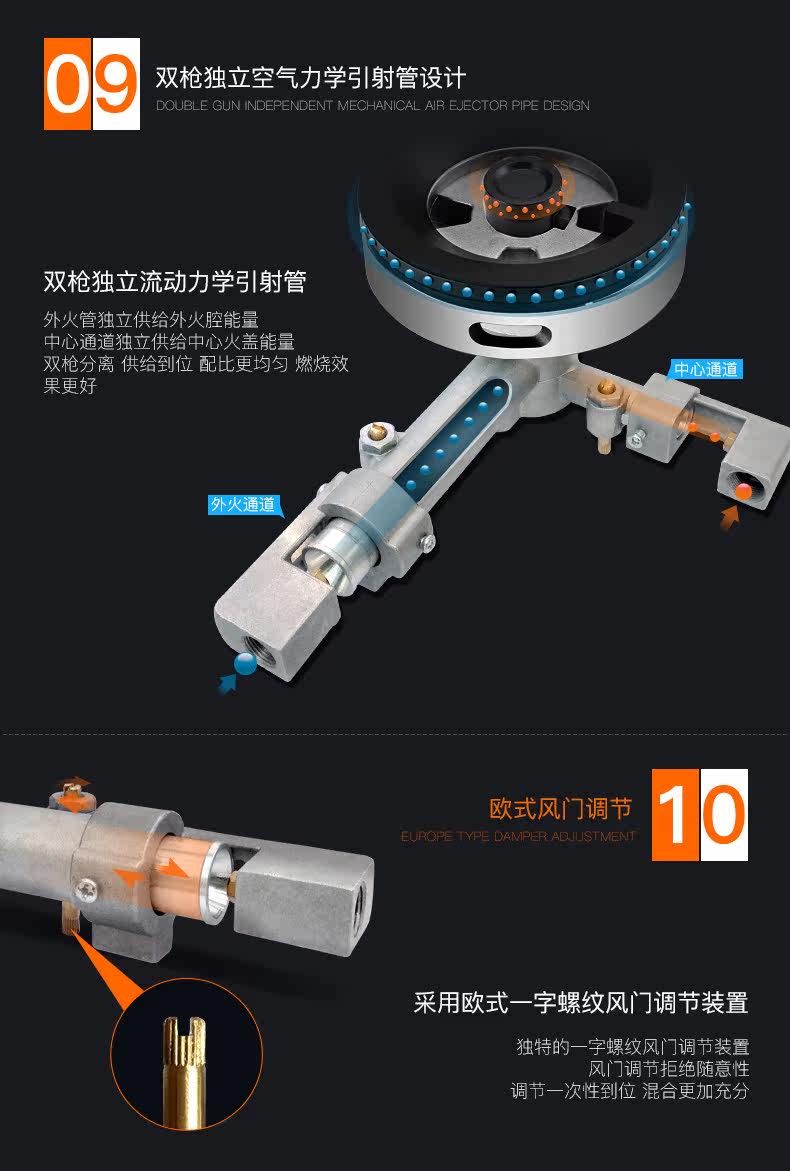 09 双枪独立空气力学引射管设计
DOUBLE GUN INDEPENDENT MECHANICAL AIR EJECTOR PIPE DESIGN

双枪独立流动力学引射管

外火管独立供给外火腔能量
中心通道独立供给中心火盖能量
双枪分离 供给到位 配比更均匀 燃烧效果更好

中心通道

外火通道

欧式风门调节
EUROPE TYPE DAMPER ADJUSTMENT
10

采用欧式一字螺纹风门调节装置

独特的一字螺纹风门调节装置
风门调节拒绝随意性
调节一次性到位 混合更加充分