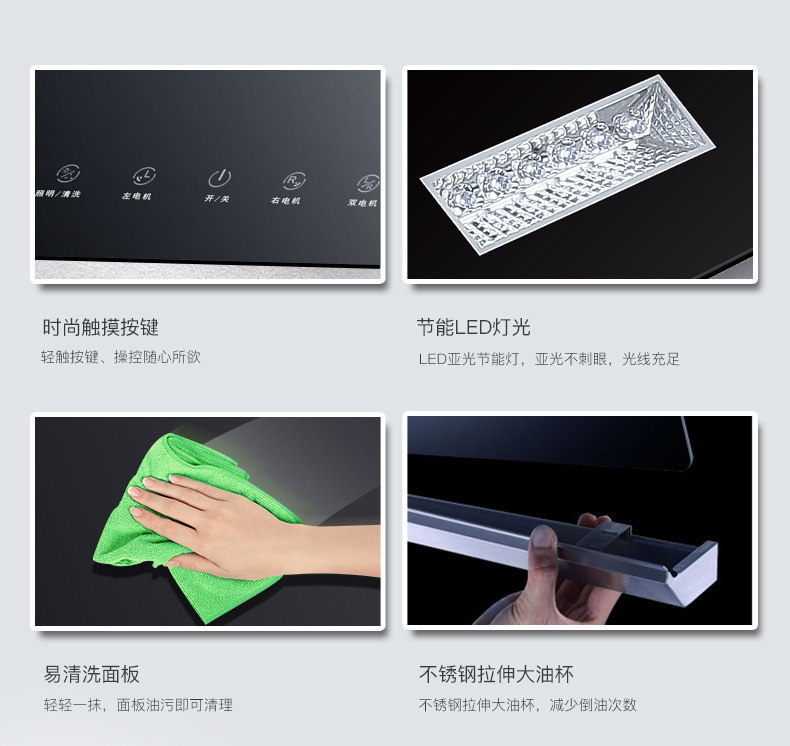 照明/清洗 左电机 开/关 右电机 双电机

时尚触摸按键

轻触按键、操控随心所欲

节能LED灯光

LED亚光节能灯，亚光不刺眼，光线充足

易清洗面板

轻轻一抹，面板油污即可清理

不锈钢拉伸大油杯

不锈钢拉伸大油杯，减少倒油次数