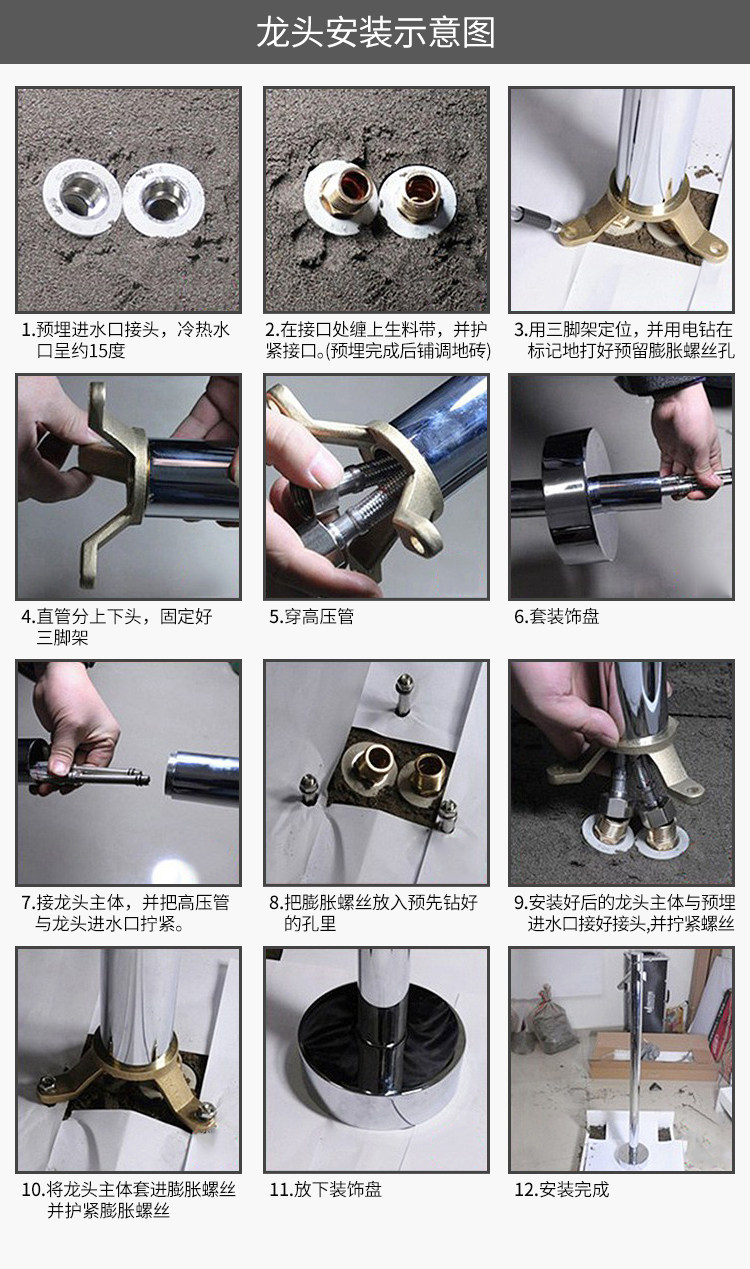 龙头安装示意图

1.预埋进水口接头，冷热水口呈约15度

2.在接口处缠上生料带，并护紧接口。(预埋完成后铺调地砖)

3.用三脚架定位，并用电钻在标记地打好预留膨胀螺丝孔

4.直管分上下头，固定好三脚架

5.穿高压管

6.套装饰盘

7.接龙头主体，并把高压管与龙头进水口拧紧。

8.把膨胀螺丝放入预先钻好的孔里

9.安装好后的龙头主体与预埋进水口接好接头,并拧紧螺丝

10.将龙头主体套进膨胀螺丝并护紧膨胀螺丝

11.放下装饰盘

12.安装完成