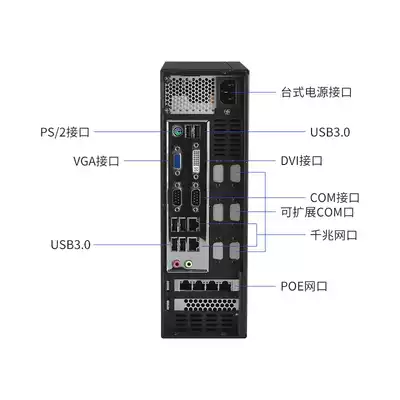 台式电源接口

PS/2接口

USB3.0

VGA接口

DVI接口

COM接口

可扩展COM口

千兆网口

USB3.0

POE网口