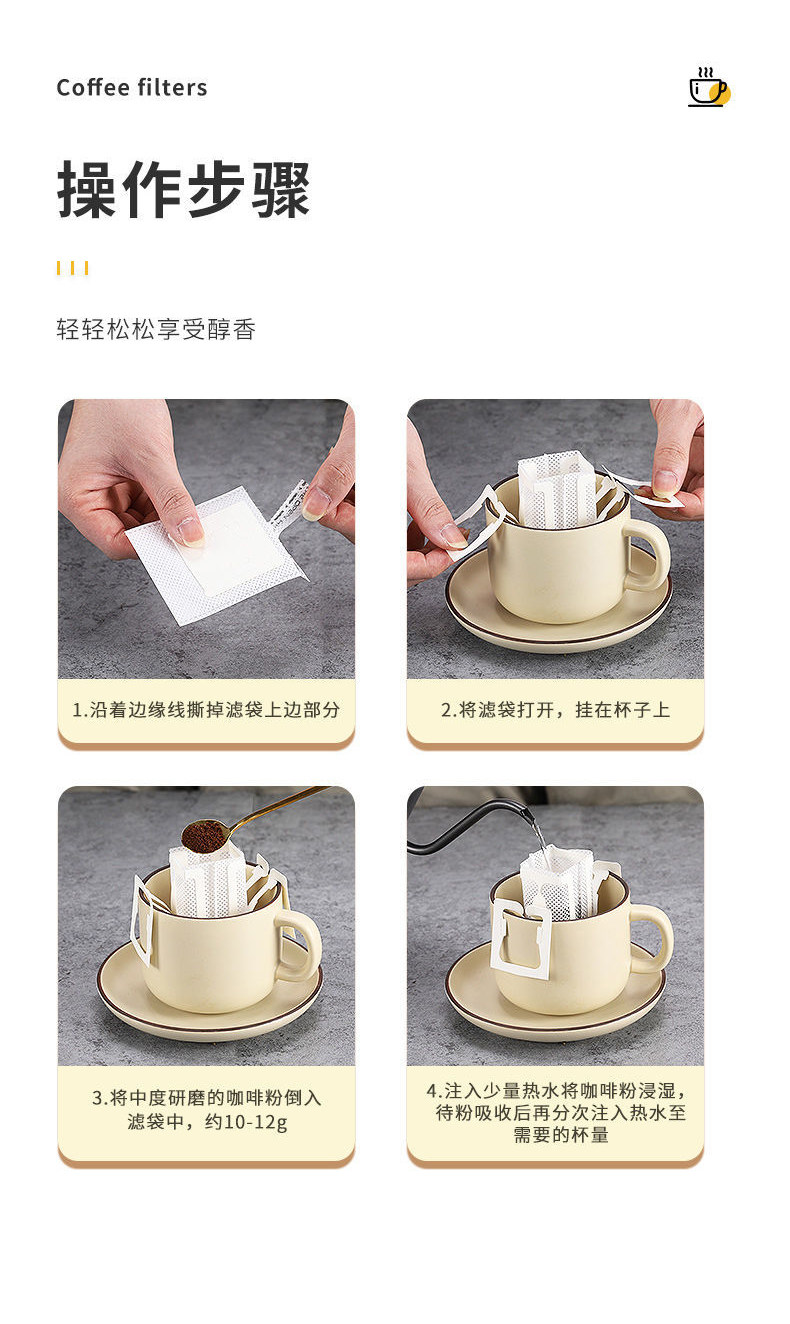 Coffee filters

操作步骤

轻轻松松享受醇香

1.沿着边缘线撕掉滤袋上边部分

2.将滤袋打开，挂在杯子上

3.将中度研磨的咖啡粉倒入滤袋中，约10-12g

4.注入少量热水将咖啡粉浸湿，待粉吸收后再分次注入热水至需要的杯量