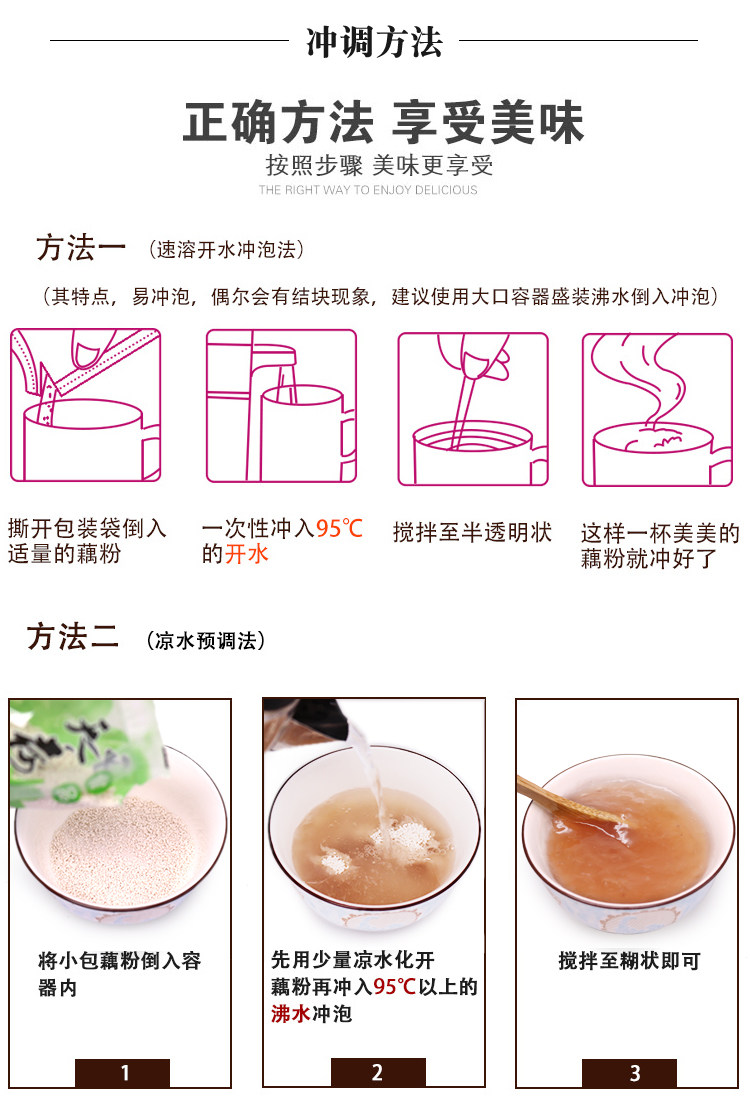 冲调方法

正确方法 享受美味
按照步骤 美味更享受
THE RIGHT WAY TO ENJOY DELICIOUS

方法一 （速溶开水冲泡法）
（其特点，易冲泡，偶尔会有结块现象，建议使用大口容器盛装沸水倒入冲泡）

撕开包装袋倒入适量的藕粉

一次性冲入95℃的开水

搅拌至半透明状

这样一杯美美的藕粉就冲好了

方法二 （凉水预调法）

将小包藕粉倒入容器内

1

先用少量凉水化开藕粉再冲入95℃以上的沸水冲泡

2

搅拌至糊状即可

3