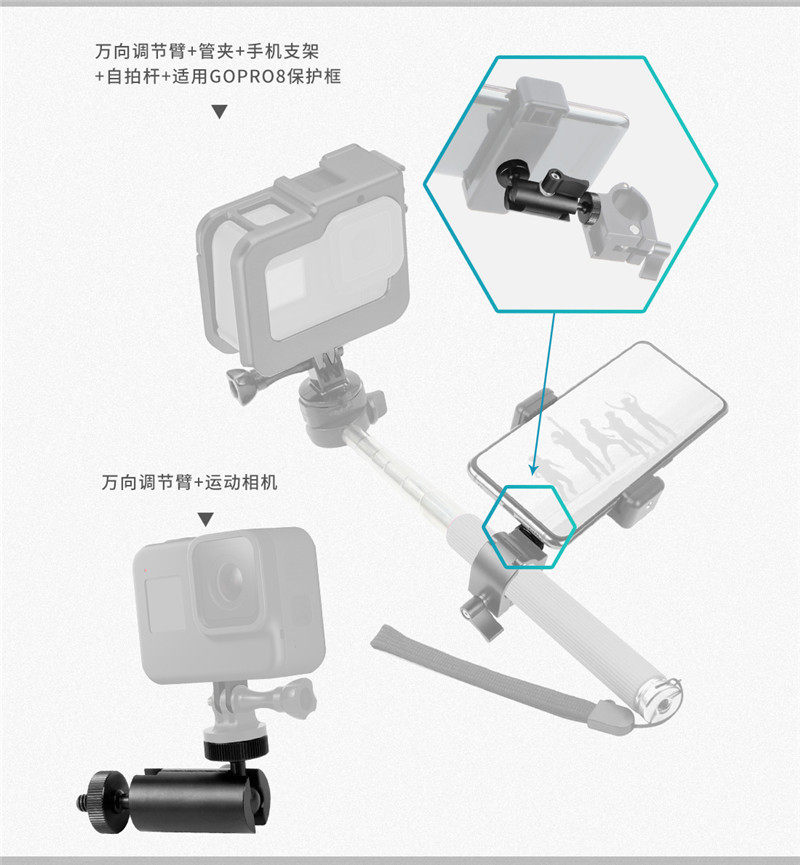 万向调节臂+管夹+手机支架
+自拍杆+适用GOPRO8保护框
▼

万向调节臂+运动相机
▼