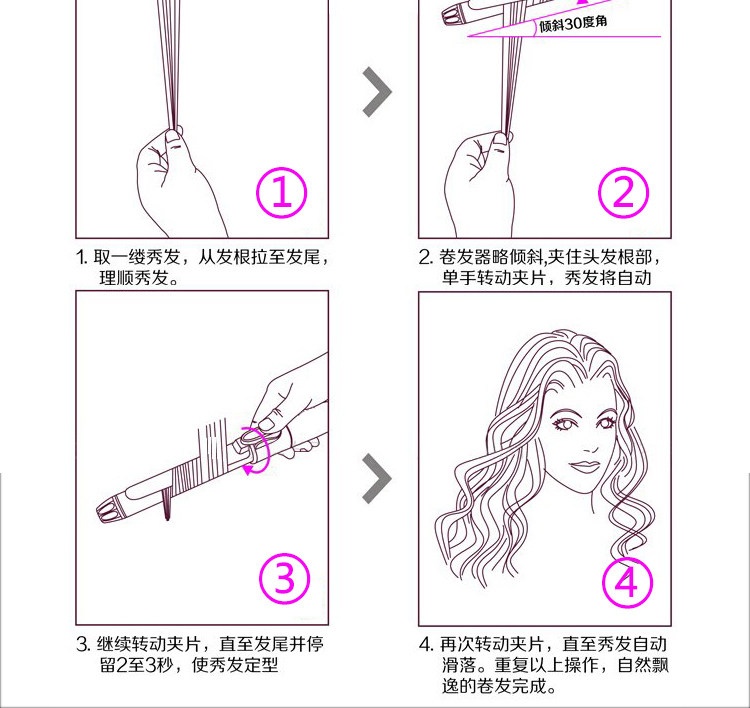 ①

1. 取一缕秀发，从发根拉至发尾，理顺秀发。

倾斜30度角

②

2. 卷发器略倾斜,夹住头发根部，单手转动夹片，秀发将自动

③

3. 继续转动夹片，直至发尾并停留2至3秒，使秀发定型

④

4. 再次转动夹片，直至秀发自动滑落。重复以上操作，自然飘逸的卷发完成。