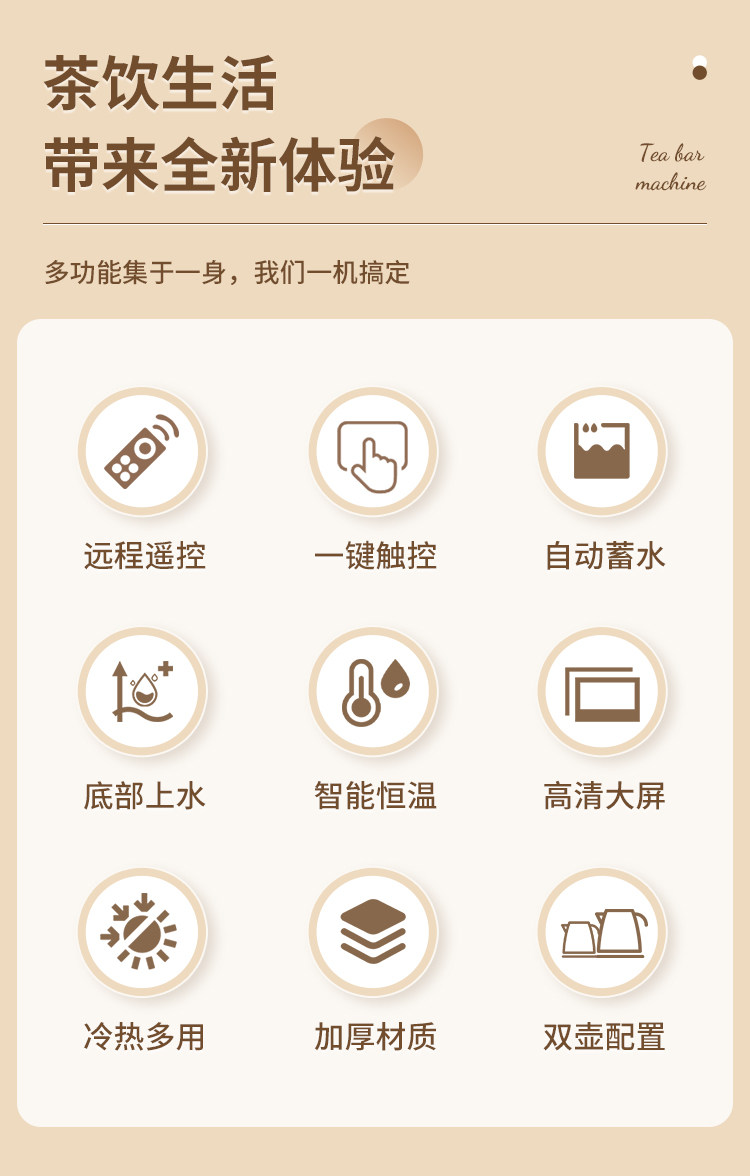 茶饮生活
带来全新体验

Tea bar
machine

多功能集于一身，我们一机搞定

远程遥控

一键触控

自动蓄水

底部上水

智能恒温

高清大屏

冷热多用

加厚材质

双壶配置