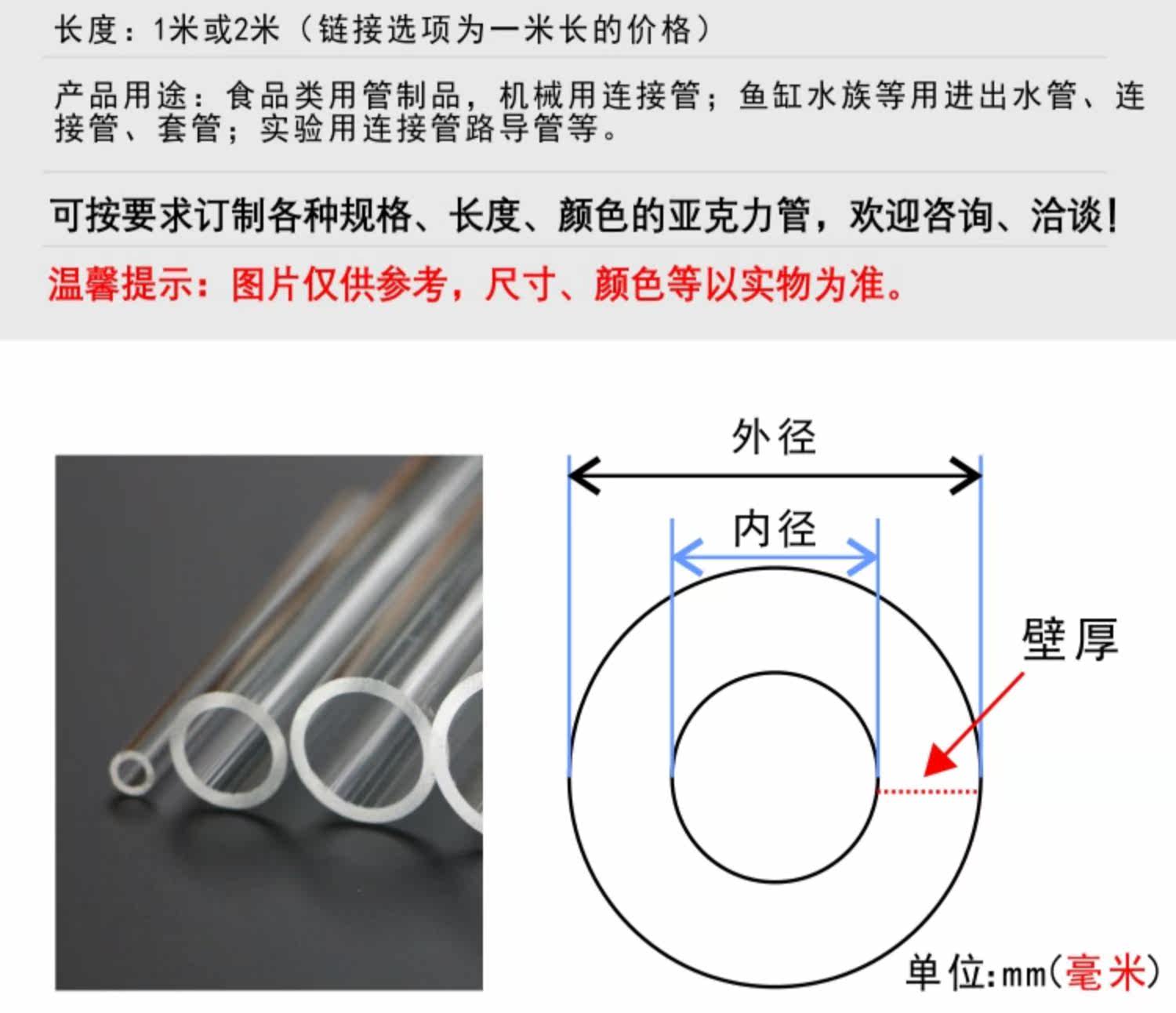 长度：1米或2米（链接选项为一米长的价格）

产品用途：食品类用管制品，机械用连接管；鱼缸水族等用进出水管、连接管、套管；实验用连接管路导管等。

可按要求订制各种规格、长度、颜色的亚克力管，欢迎咨询、洽谈！

温馨提示：图片仅供参考，尺寸、颜色等以实物为准。

外径

内径

壁厚

单位:mm(毫米)