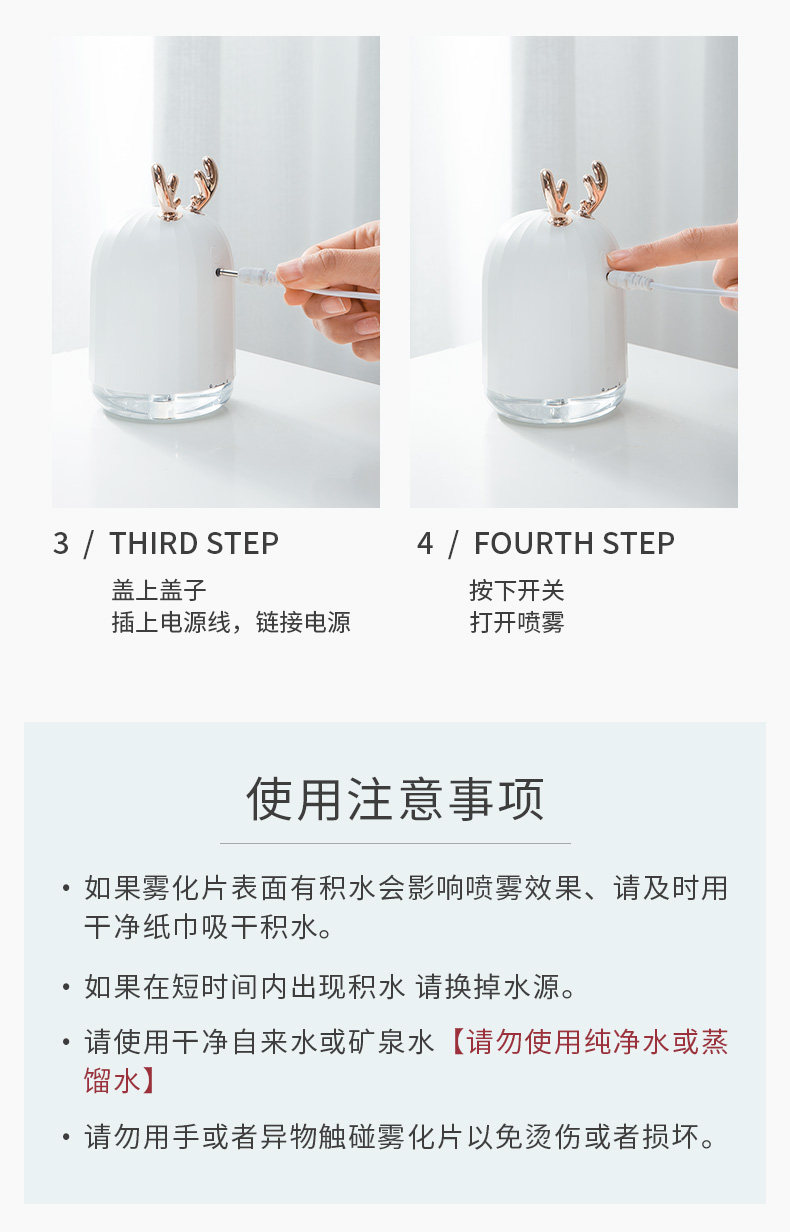 3 / THIRD STEP

盖上盖子
插上电源线，链接电源

4 / FOURTH STEP

按下开关
打开喷雾

使用注意事项

• 如果雾化片表面有积水会影响喷雾效果、请及时用干净纸巾吸干积水。

• 如果在短时间内出现积水 请换掉水源。

• 请使用干净自来水或矿泉水【请勿使用纯净水或蒸馏水】

• 请勿用手或者异物触碰雾化片以免烫伤或者损坏。