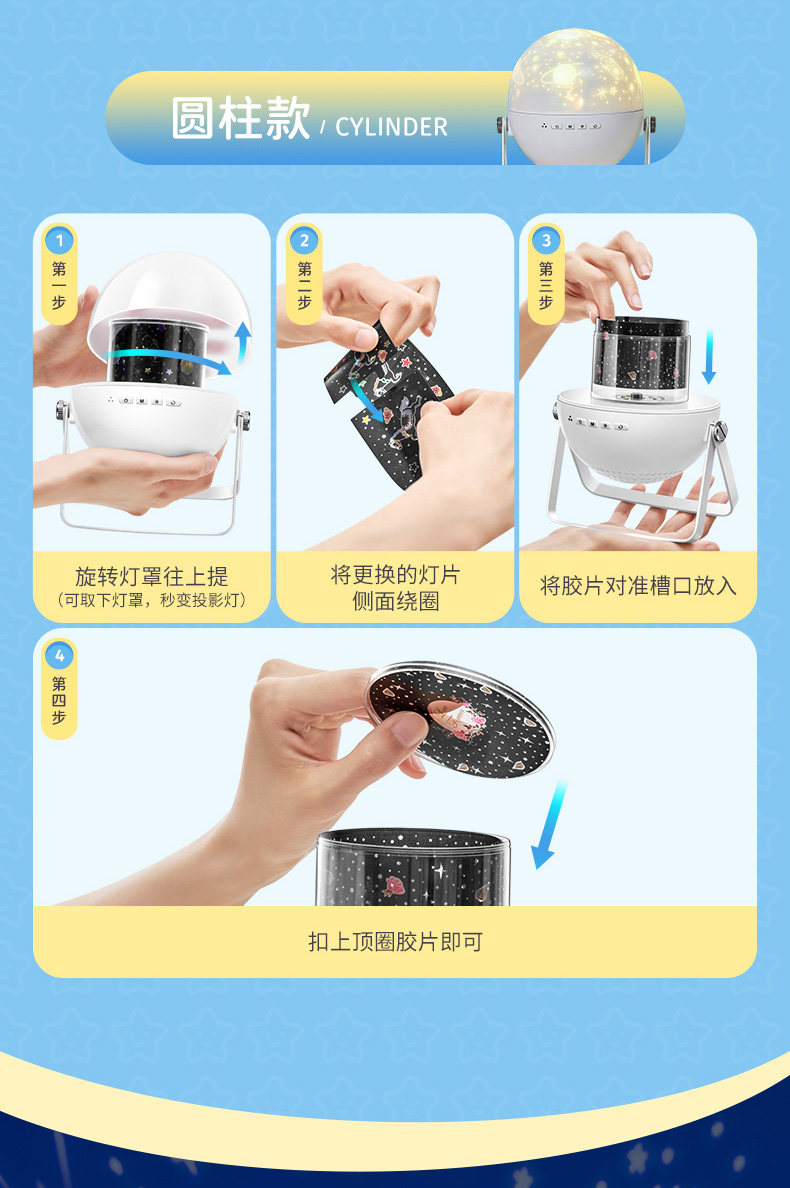 圆柱款 / CYLINDER

1
第一步

旋转灯罩往上提
(可取下灯罩，秒变投影灯)

2
第二步

将更换的灯片
侧面绕圈

3
第三步

将胶片对准槽口放入

4
第四步

扣上顶圈胶片即可