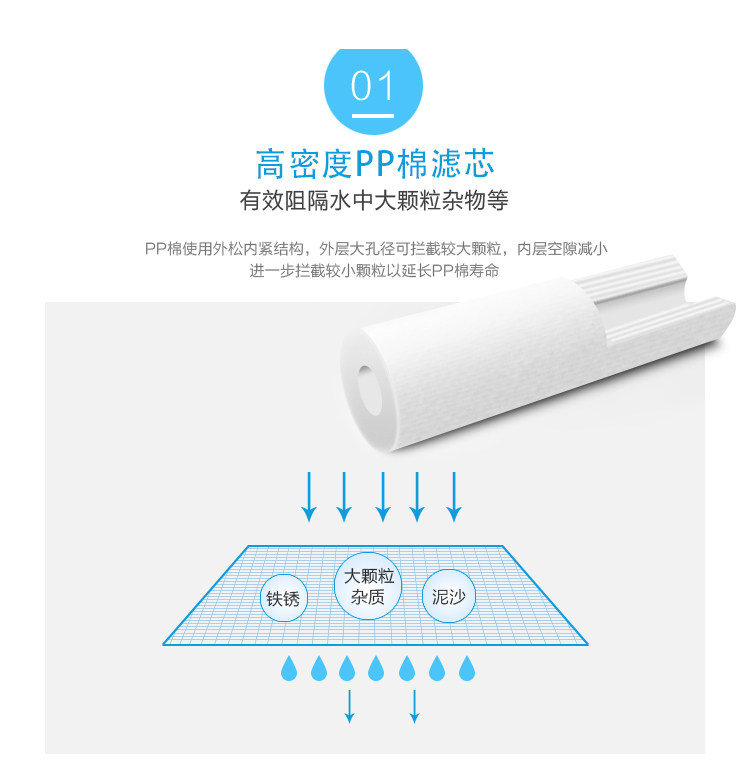 01

高密度PP棉滤芯

有效阻隔水中大颗粒杂物等

PP棉使用外松内紧结构，外层大孔径可拦截较大颗粒，内层空隙减小进一步拦截较小颗粒以延长PP棉寿命

铁锈

大颗粒杂质

泥沙