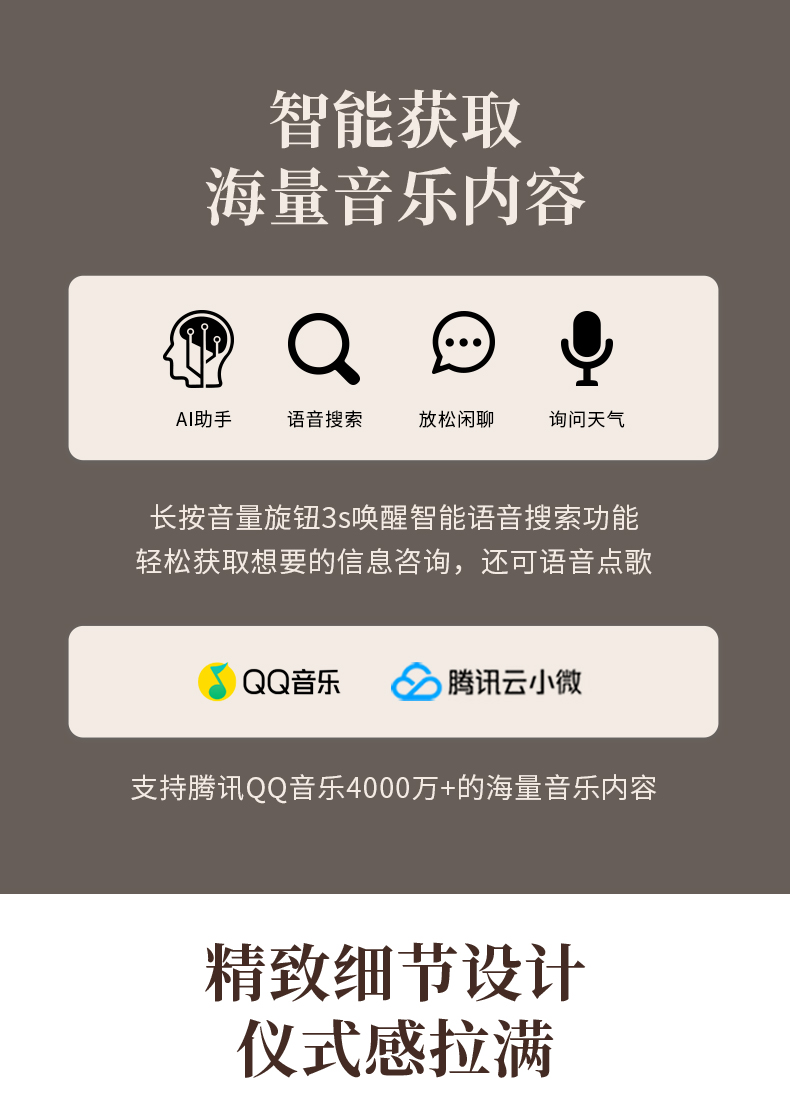 智能获取
海量音乐内容

AI助手 语音搜索 放松闲聊 询问天气

长按音量旋钮3s唤醒智能语音搜索功能
轻松获取想要的信息咨询，还可语音点歌

QQ音乐 腾讯云小微

支持腾讯QQ音乐4000万+的海量音乐内容

精致细节设计
仪式感拉满