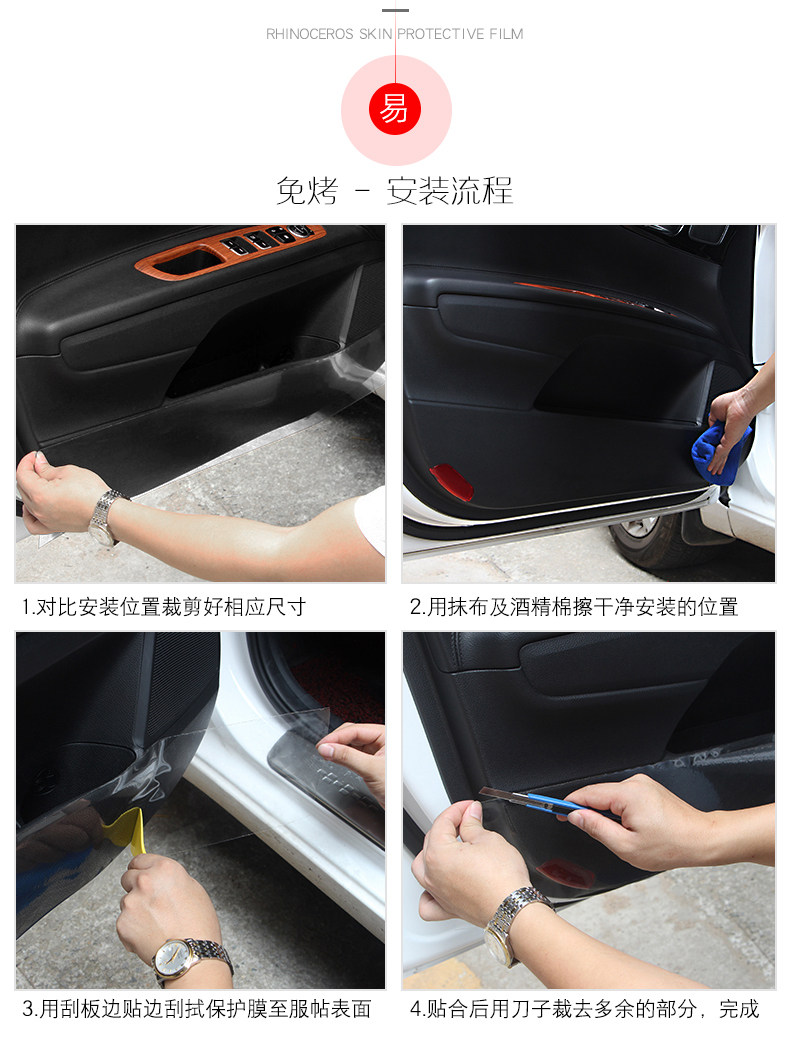 RHINOCEROS SKIN PROTECTIVE FILM

易

免烤 - 安装流程

1.对比安装位置裁剪好相应尺寸

2.用抹布及酒精棉擦干净安装的位置

3.用刮板边贴边刮拭保护膜至服帖表面

4.贴合后用刀子裁去多余的部分，完成