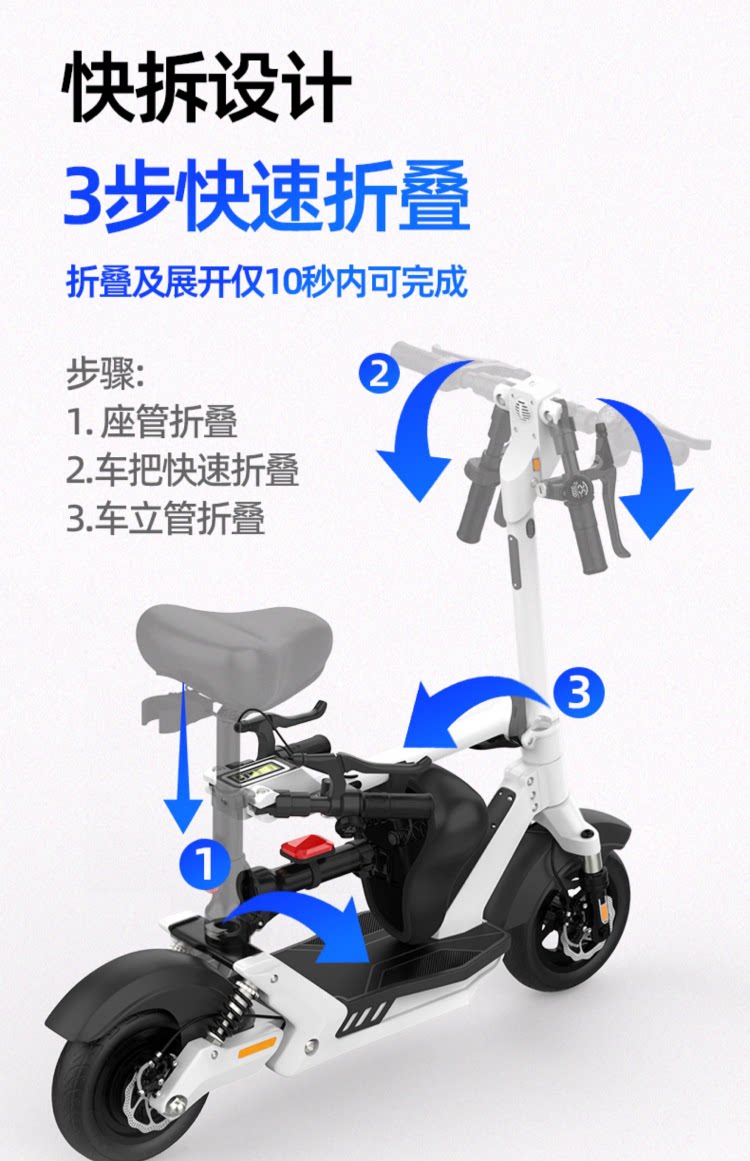 快拆设计

3步快速折叠

折叠及展开仅10秒内可完成

步骤:
1. 座管折叠
2.车把快速折叠
3.车立管折叠

2

3

1