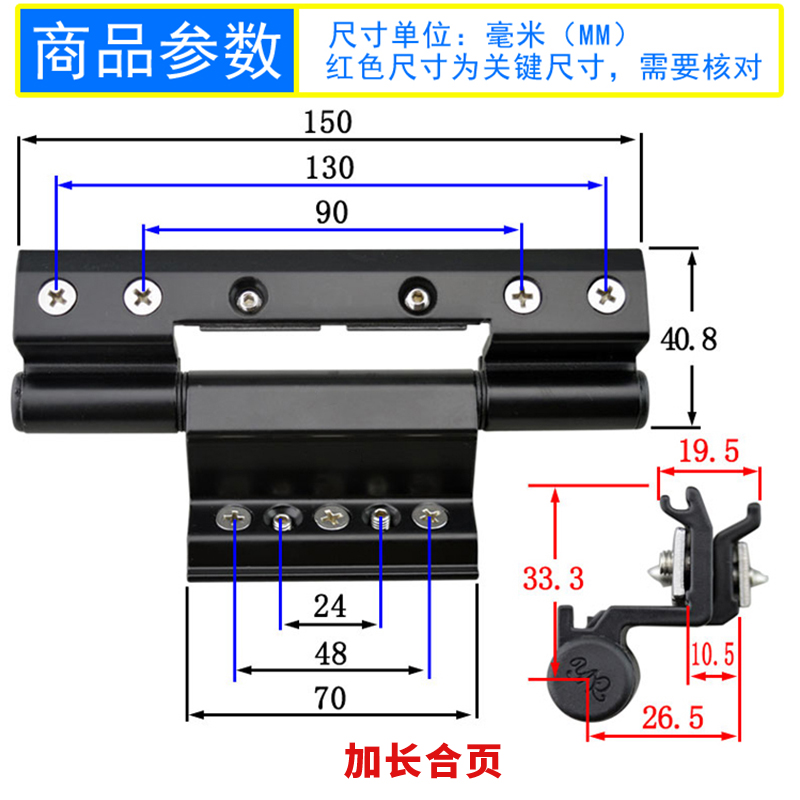 商品参数

尺寸单位：毫米（MM）
红色尺寸为关键尺寸，需要核对

150
130
90
40.8
19.5
33.3
10.5
26.5
24
48
70

加长合页