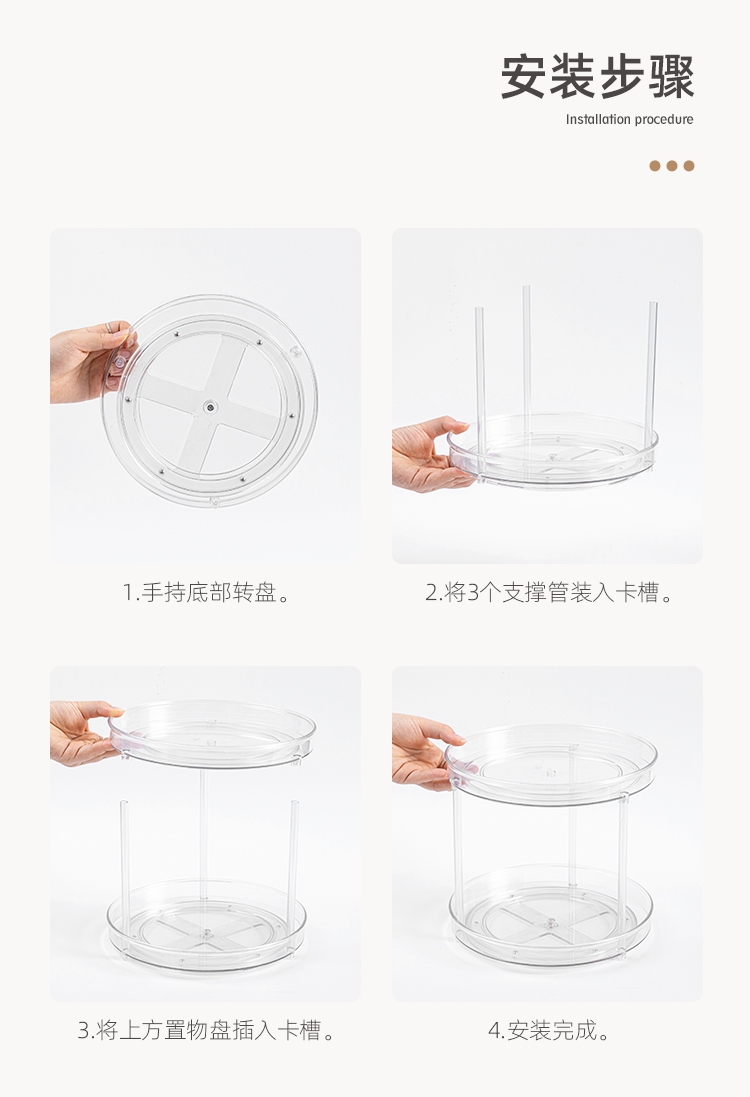 安装步骤

Installation procedure

1.手持底部转盘。

2.将3个支撑管装入卡槽。

3.将上方置物盘插入卡槽。

4.安装完成。