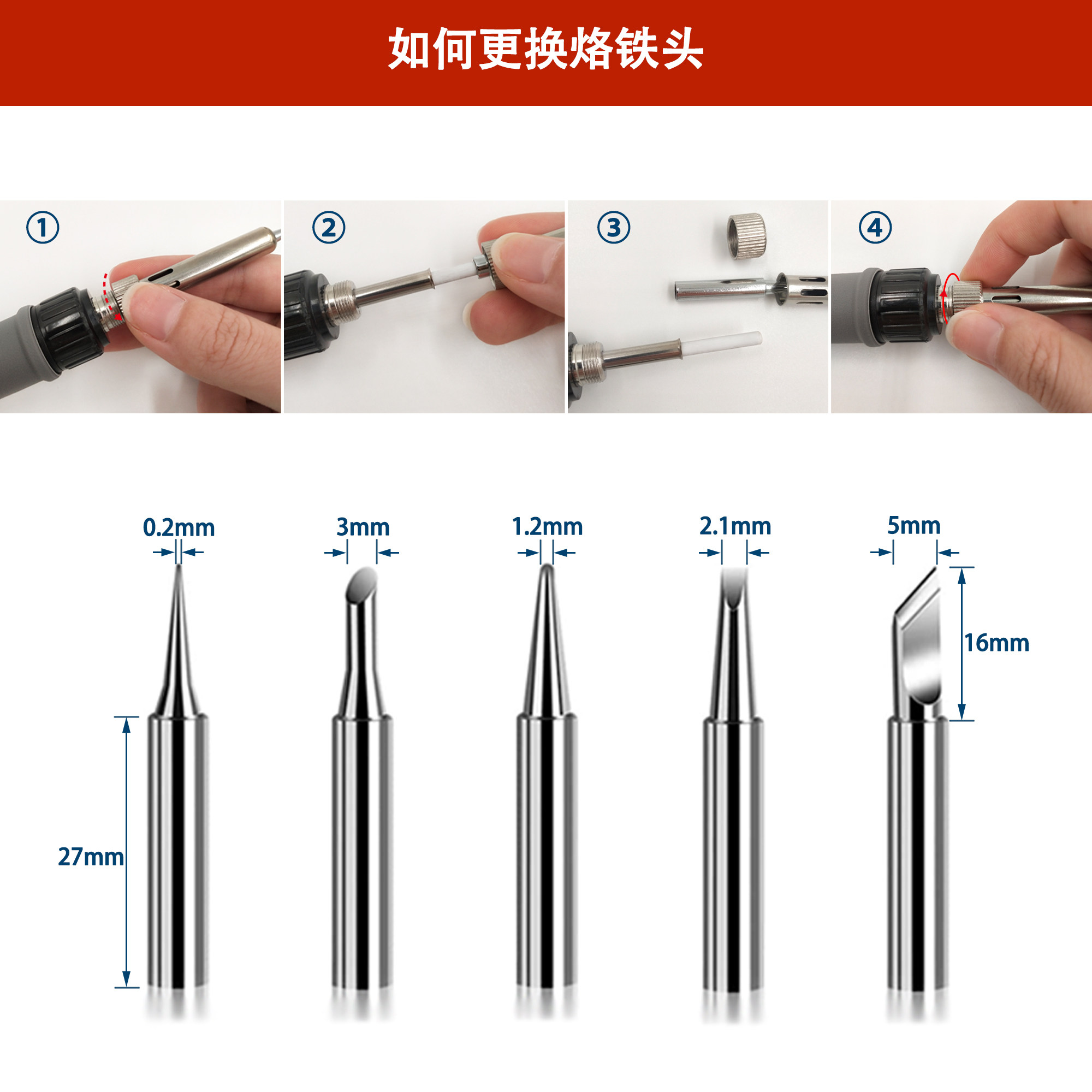 如何更换烙铁头

①

②

③

④

0.2mm

3mm

1.2mm

2.1mm

5mm

16mm

27mm