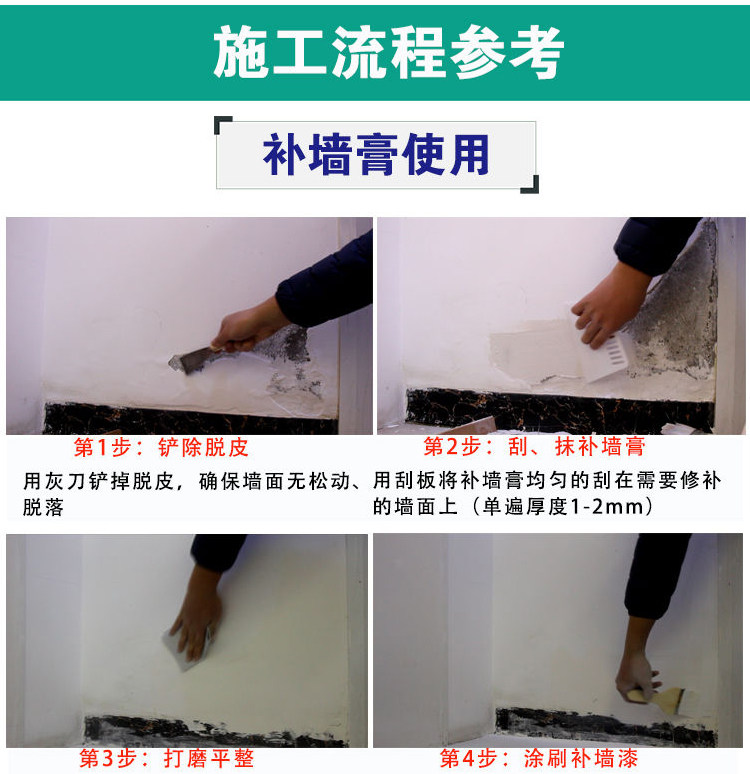 施工流程参考

补墙膏使用

第1步：铲除脱皮

用灰刀铲掉脱皮，确保墙面无松动、脱落

第2步：刮、抹补墙膏

用刮板将补墙膏均匀的刮在需要修补的墙面上（单遍厚度1-2mm）

第3步：打磨平整

第4步：涂刷补墙漆