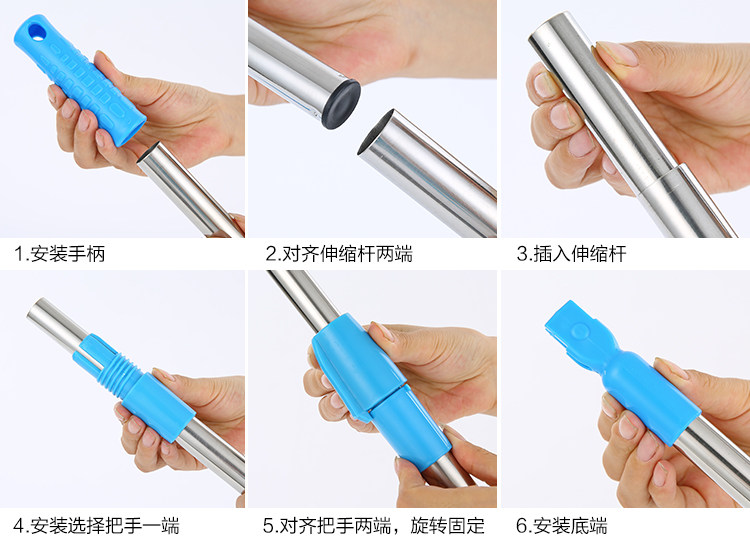 1.安装手柄

2.对齐伸缩杆两端

3.插入伸缩杆

4.安装选择把手一端

5.对齐把手两端，旋转固定

6.安装底端