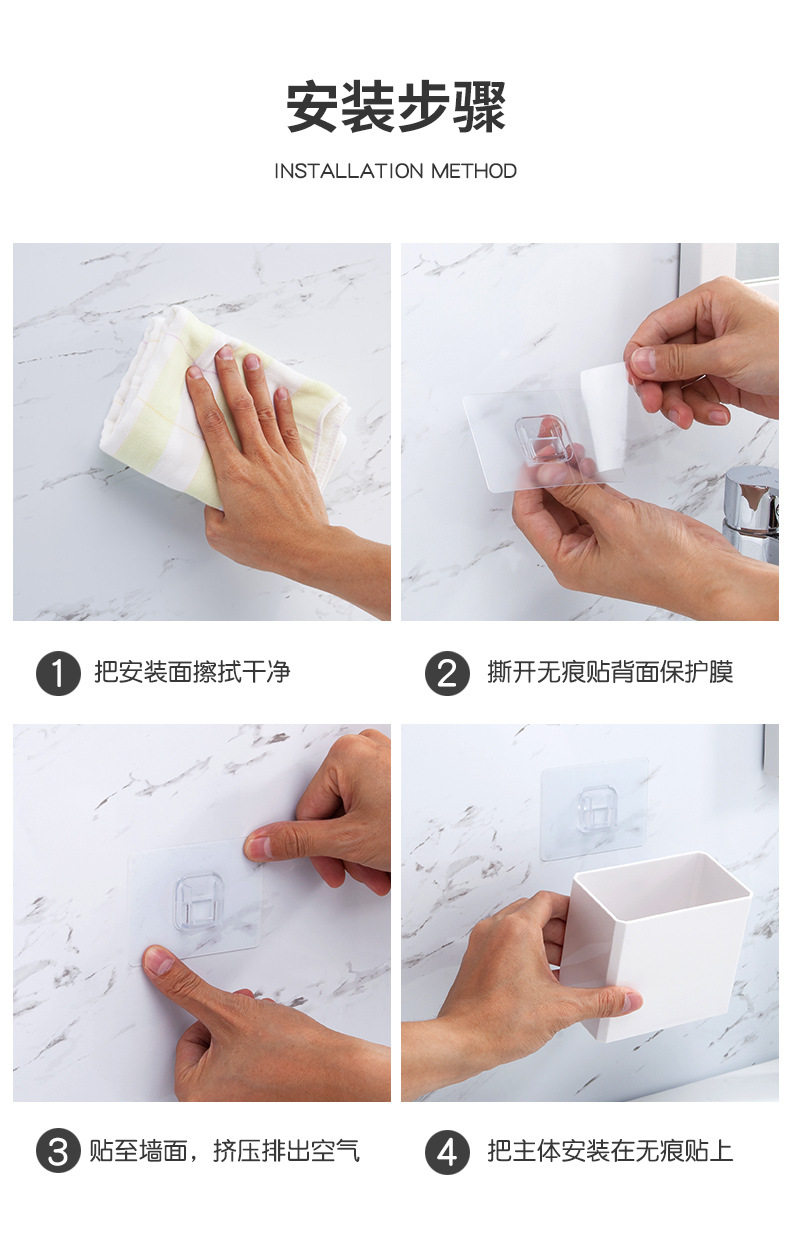 安装步骤

INSTALLATION METHOD

1 把安装面擦拭干净

2 撕开无痕贴背面保护膜

3 贴至墙面，挤压排出空气

4 把主体安装在无痕贴上