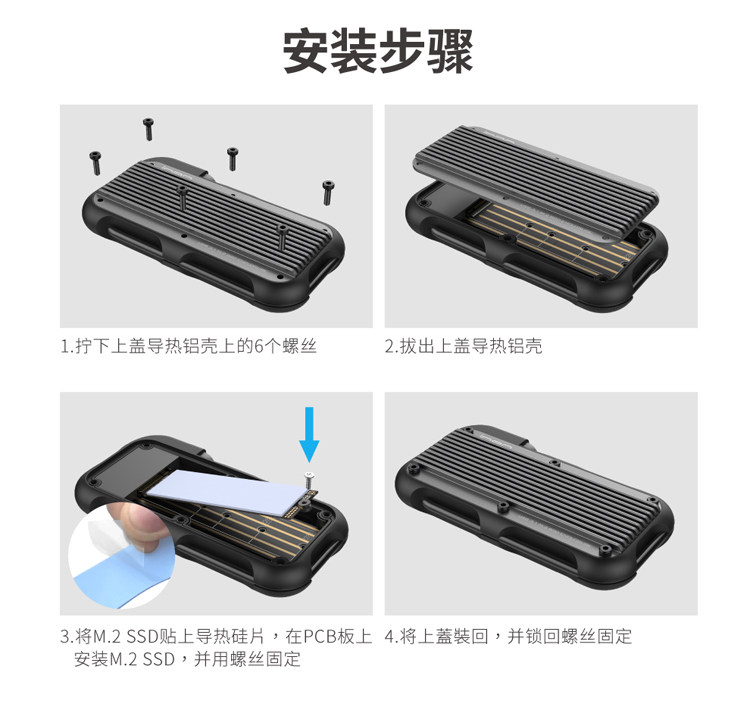 安装步骤

1.拧下上盖导热铝壳上的6个螺丝

2.拔出上盖导热铝壳

3.将M.2 SSD贴上导热硅片，在PCB板上安装M.2 SSD，并用螺丝固定

4.将上蓋裝回，并锁回螺丝固定